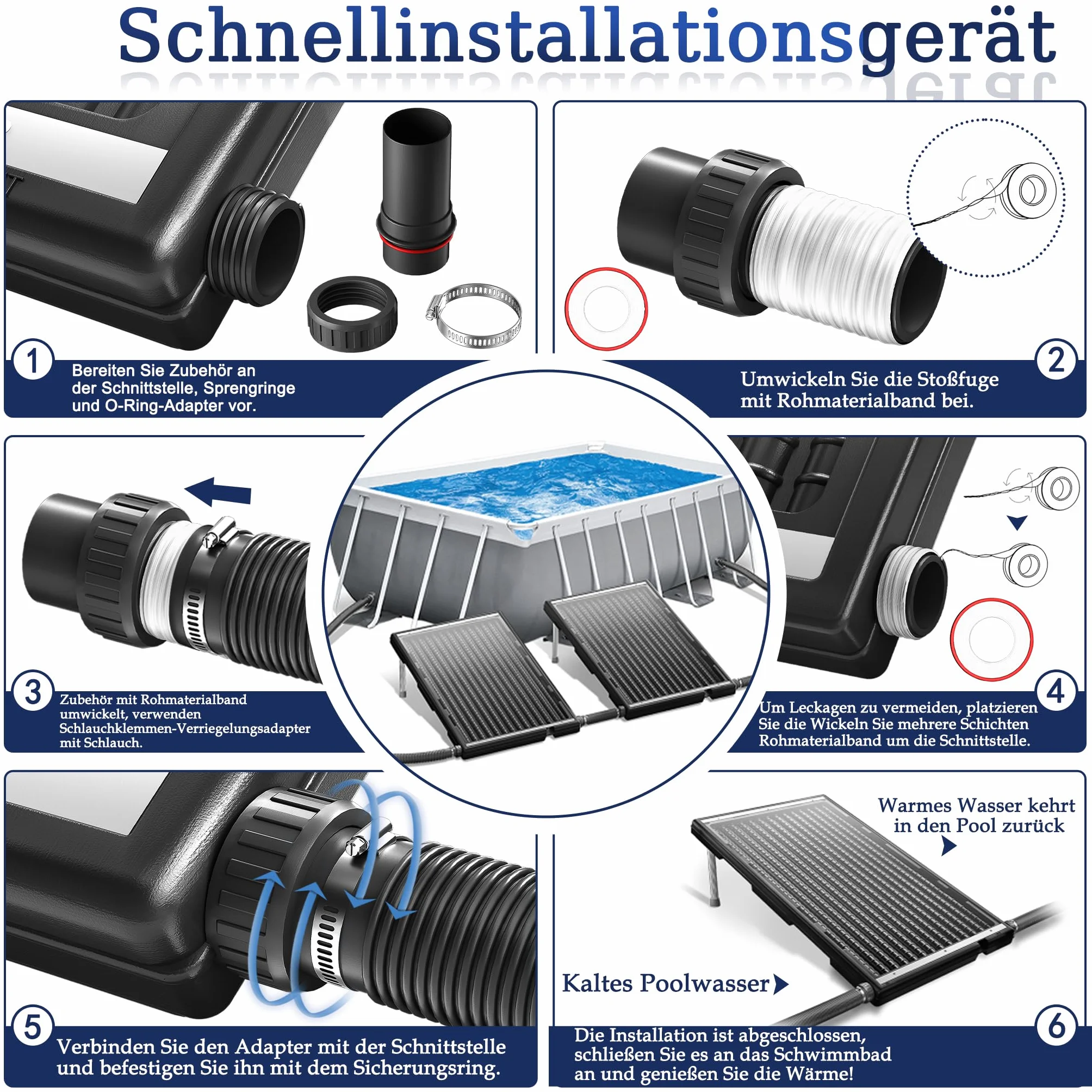 Schnellinstallationsgerät

1
Bereiten Sie Zubehör an der Schnittstelle, Sprengringe und O-Ring-Adapter vor.

2
Umwickeln Sie die Stoßfuge mit Rohmaterialband bei.

3
Zubehör mit Rohmaterialband umwickelt, verwenden Schlauchklemmen-Verriegelungsadapter mit Schlauch.

4
Um Leckagen zu vermeiden, platzieren Sie die Wickeln Sie mehrere Schichten Rohmaterialband um die Schnittstelle.

5
Verbinden Sie den Adapter mit der Schnittstelle und befestigen Sie ihn mit dem Sicherungsring.

Warmes Wasser kehrt in den Pool zurück

Kaltes Poolwasser

6
Die Installation ist abgeschlossen, schließen Sie es an das Schwimmbad an und genießen Sie die Wärme!