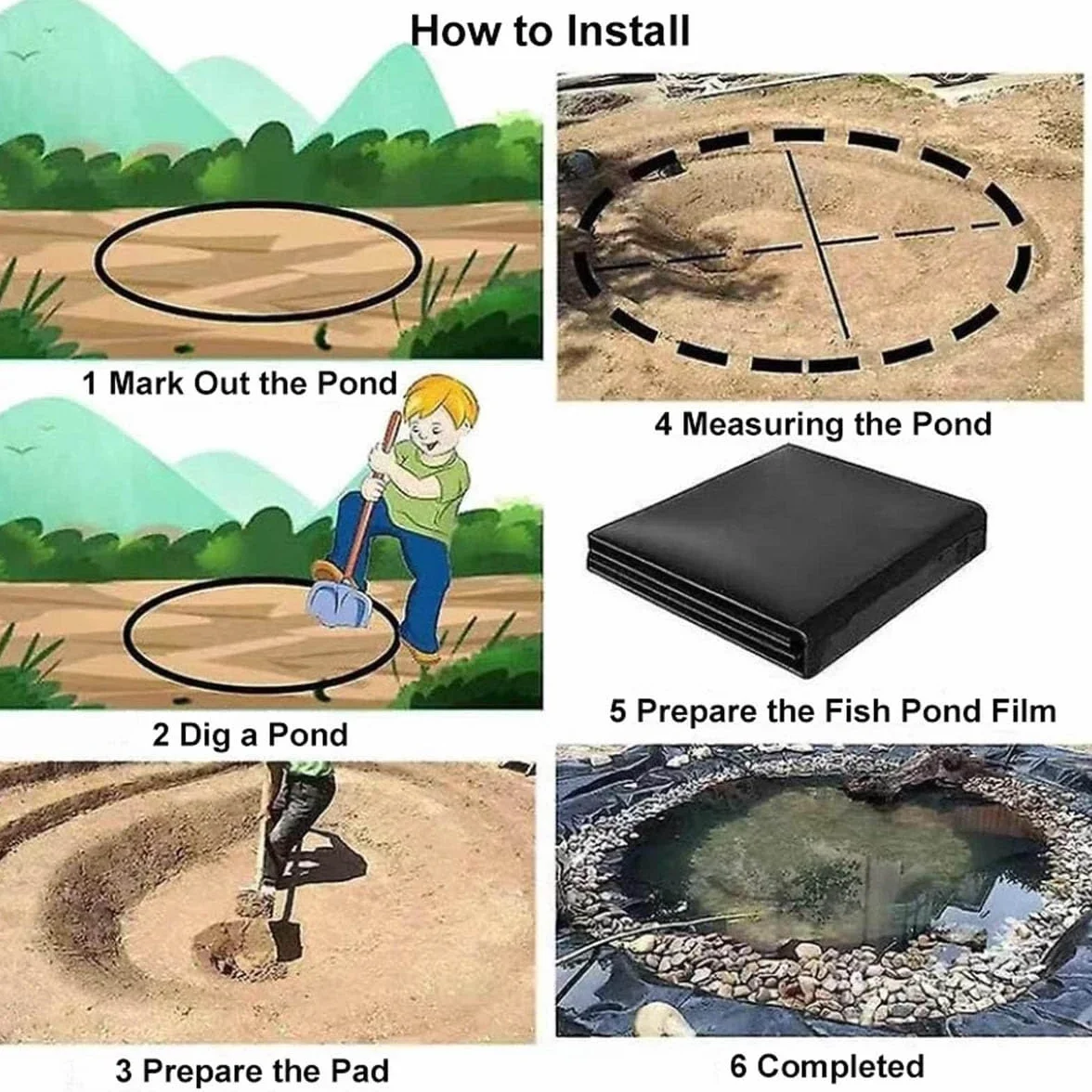 How to Install

1 Mark Out the Pond

2 Dig a Pond

3 Prepare the Pad

4 Measuring the Pond

5 Prepare the Fish Pond Film

6 Completed