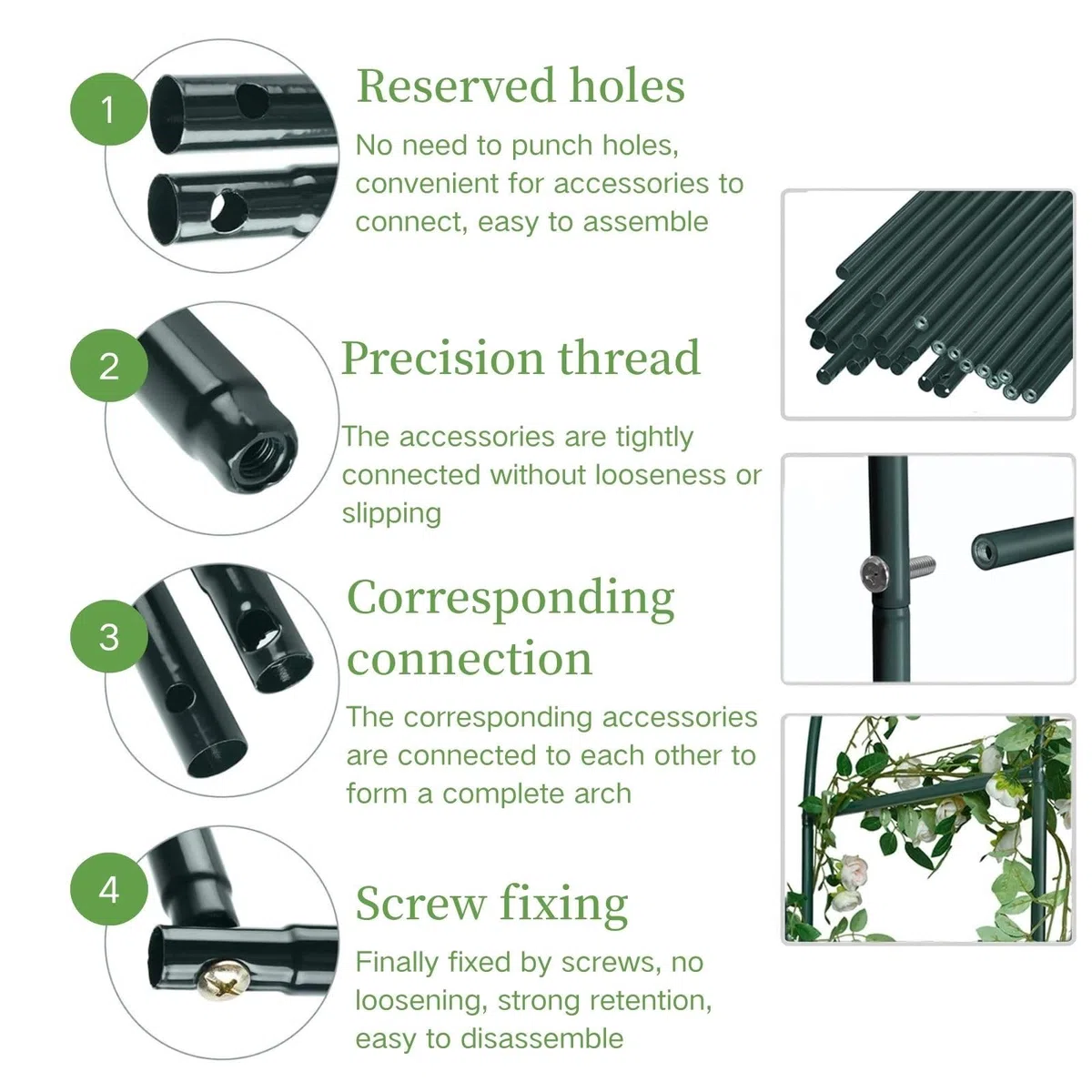 1

Reserved holes

No need to punch holes, convenient for accessories to connect, easy to assemble

2

Precision thread

The accessories are tightly connected without looseness or slipping

3

Corresponding connection

The corresponding accessories are connected to each other to form a complete arch

4

Screw fixing

Finally fixed by screws, no loosening, strong retention, easy to disassemble