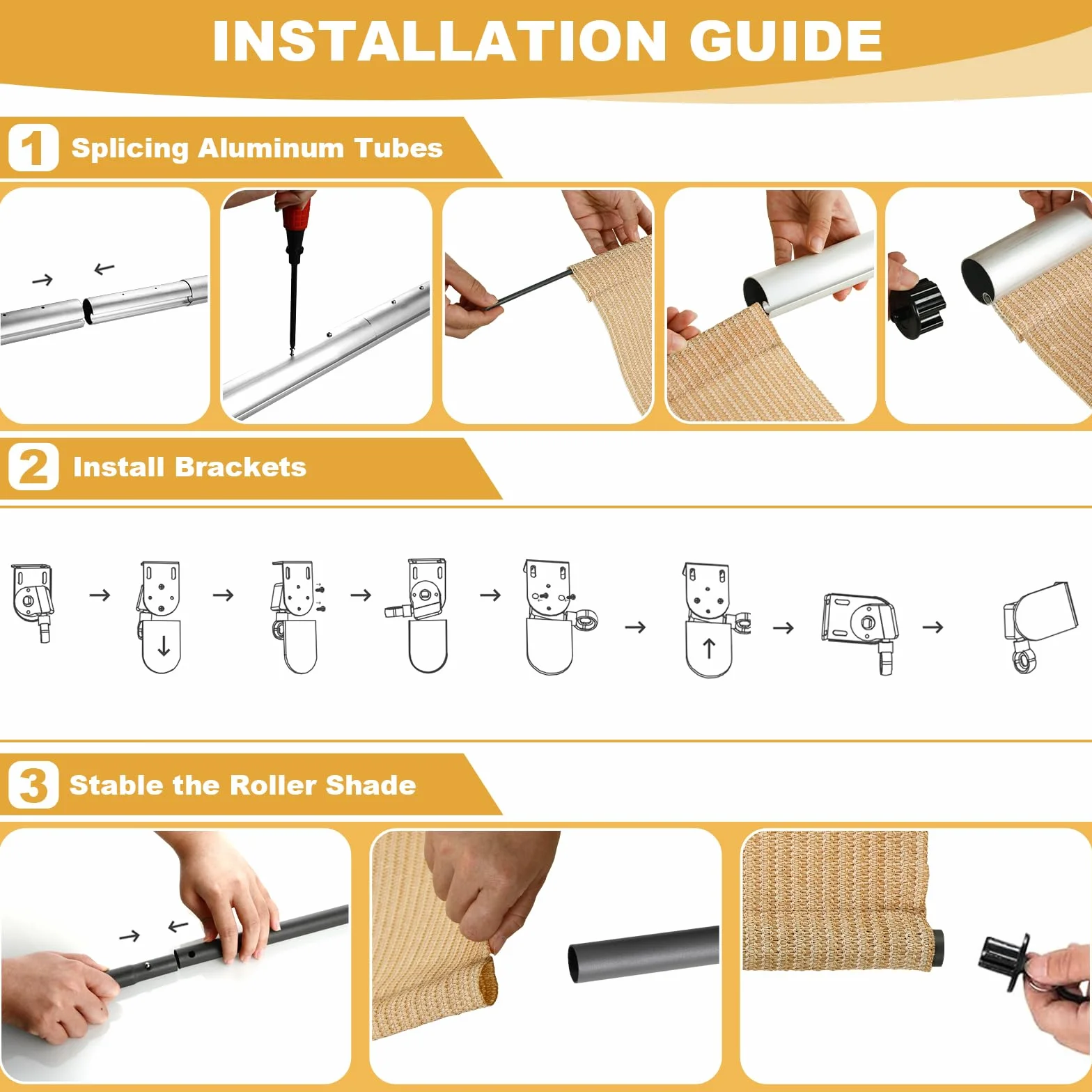 INSTALLATION GUIDE

1 Splicing Aluminum Tubes

2 Install Brackets

3 Stable the Roller Shade