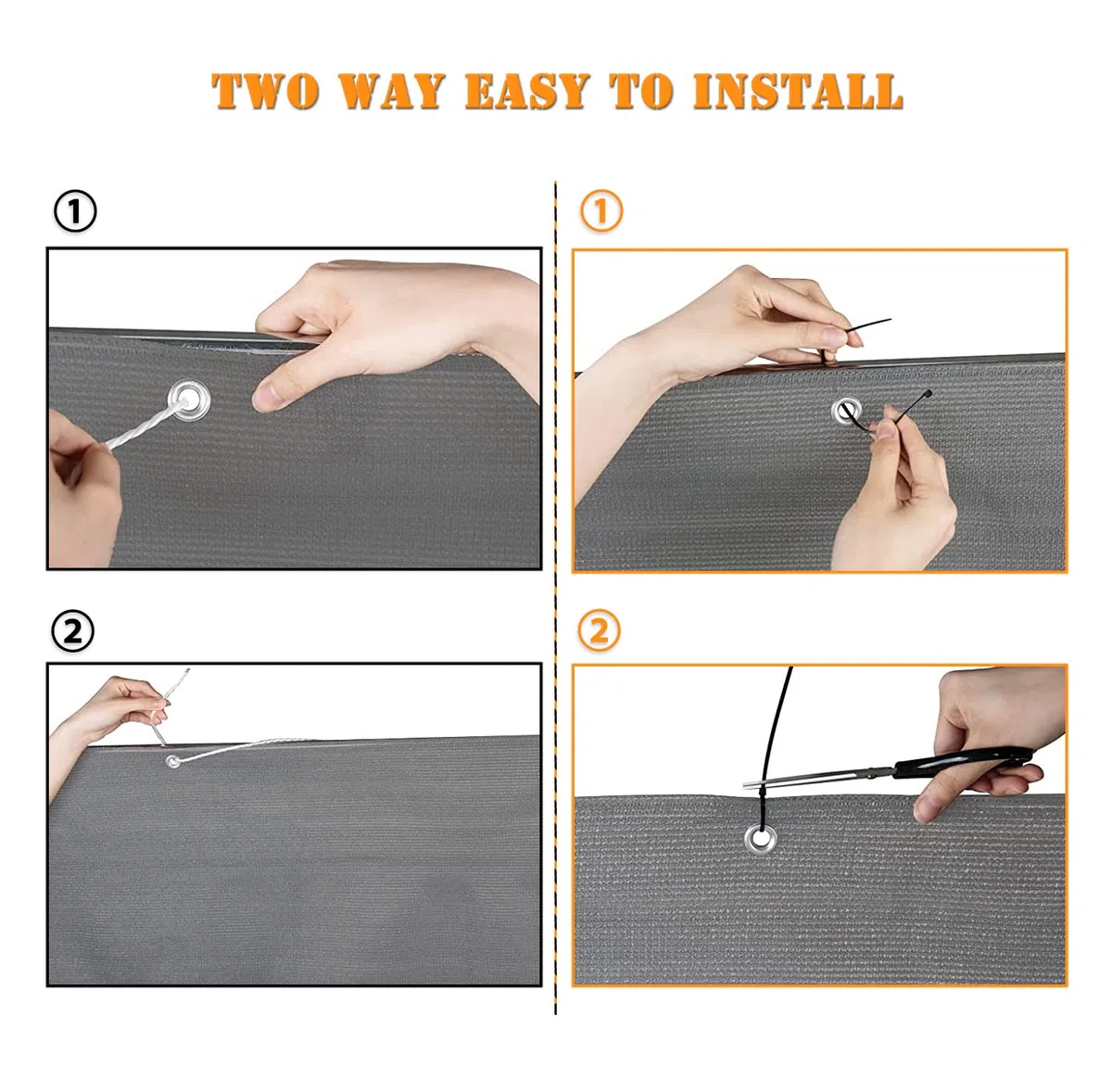 TWO WAY EASY TO INSTALL

①

②

①

②