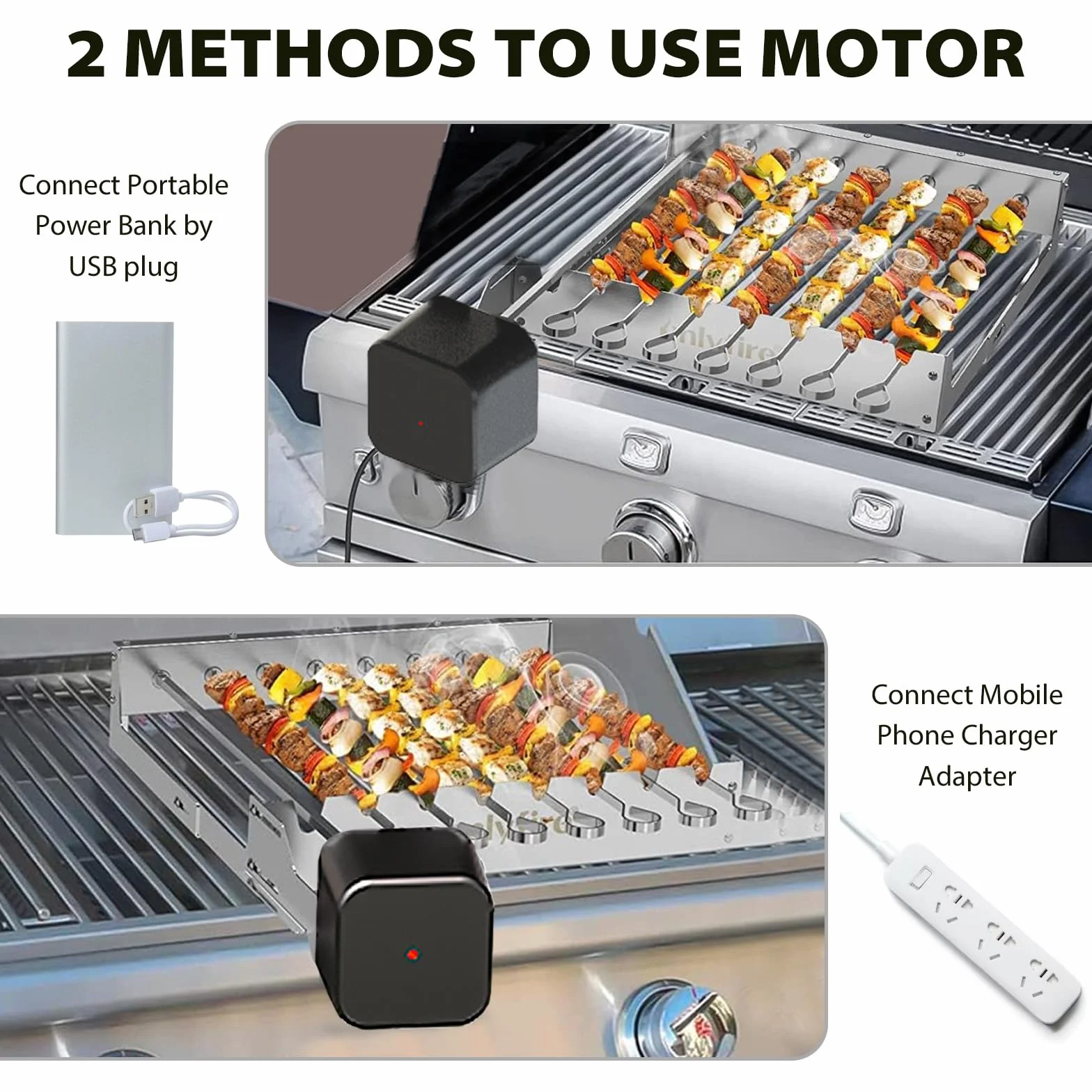 2 METHODS TO USE MOTOR

Connect Portable Power Bank by USB plug

onlyfire

Connect Mobile Phone Charger Adapter

onlyfire