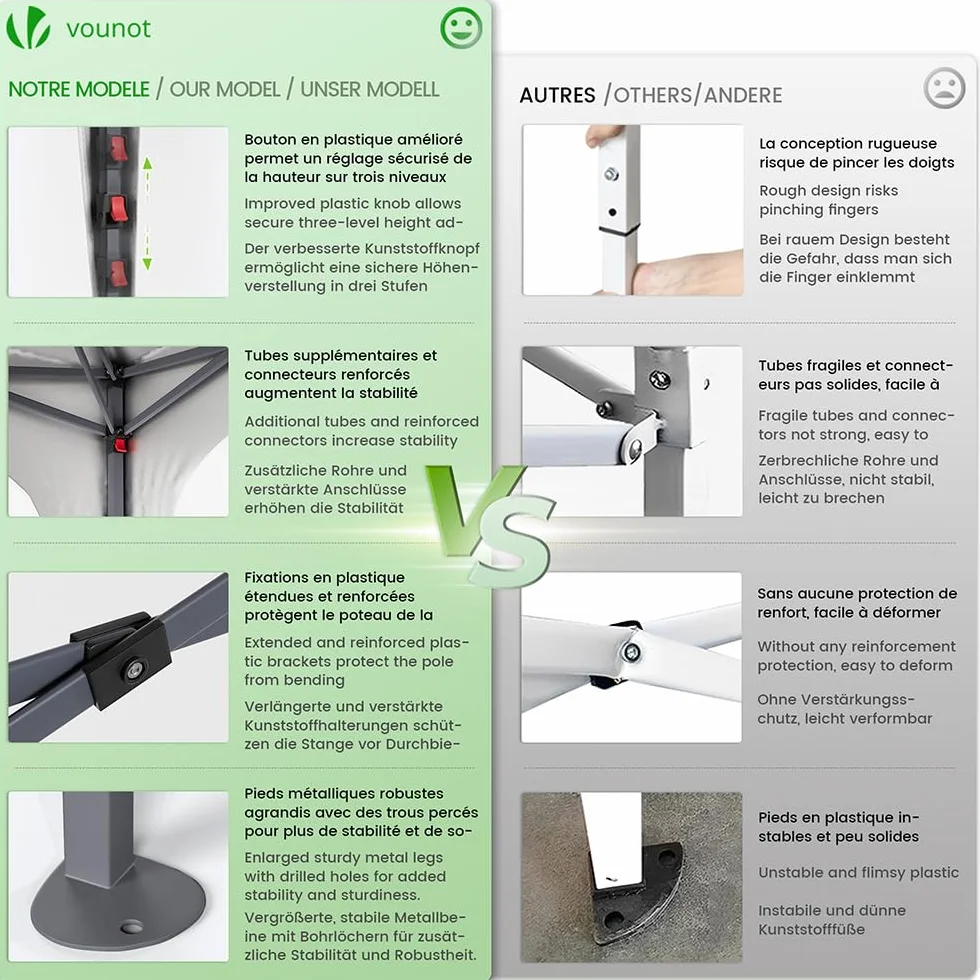 vounot

NOTRE MODELE / OUR MODEL / UNSER MODELL

Bouton en plastique amélioré permet un réglage sécurisé de la hauteur sur trois niveaux

Improved plastic knob allows secure three-level height ad-

Der verbesserte Kunststoffknopf ermöglicht eine sichere Höhenverstellung in drei Stufen

Tubes supplémentaires et connecteurs renforcés augmentent la stabilité

Additional tubes and reinforced connectors increase stability

Zusätzliche Rohre und verstärkte Anschlüsse erhöhen die Stabilität

Fixations en plastique étendues et renforcées protègent le poteau de la

Extended and reinforced plastic brackets protect the pole from bending

Verlängerte und verstärkte Kunststoffhalterungen schützen die Stange vor Durchbie-

Pieds métalliques robustes agrandis avec des trous percés pour plus de stabilité et de so-

Enlarged sturdy metal legs with drilled holes for added stability and sturdiness.

Vergrößerte, stabile Metallbeine mit Bohrlöchern für zusätzliche Stabilität und Robustheit.

VS

AUTRES /OTHERS/ANDERE

La conception rugueuse risque de pincer les doigts

Rough design risks pinching fingers

Bei rauem Design besteht die Gefahr, dass man sich die Finger einklemmt

Tubes fragiles et connecteurs pas solides, facile à

Fragile tubes and connectors not strong, easy to

Zerbrechliche Rohre und Anschlüsse, nicht stabil, leicht zu brechen

Sans aucune protection de renfort, facile à déformer

Without any reinforcement protection, easy to deform

Ohne Verstärkungsschutz, leicht verformbar

Pieds en plastique instables et peu solides

Unstable and flimsy plastic

Instabile und dünne Kunststofffüße