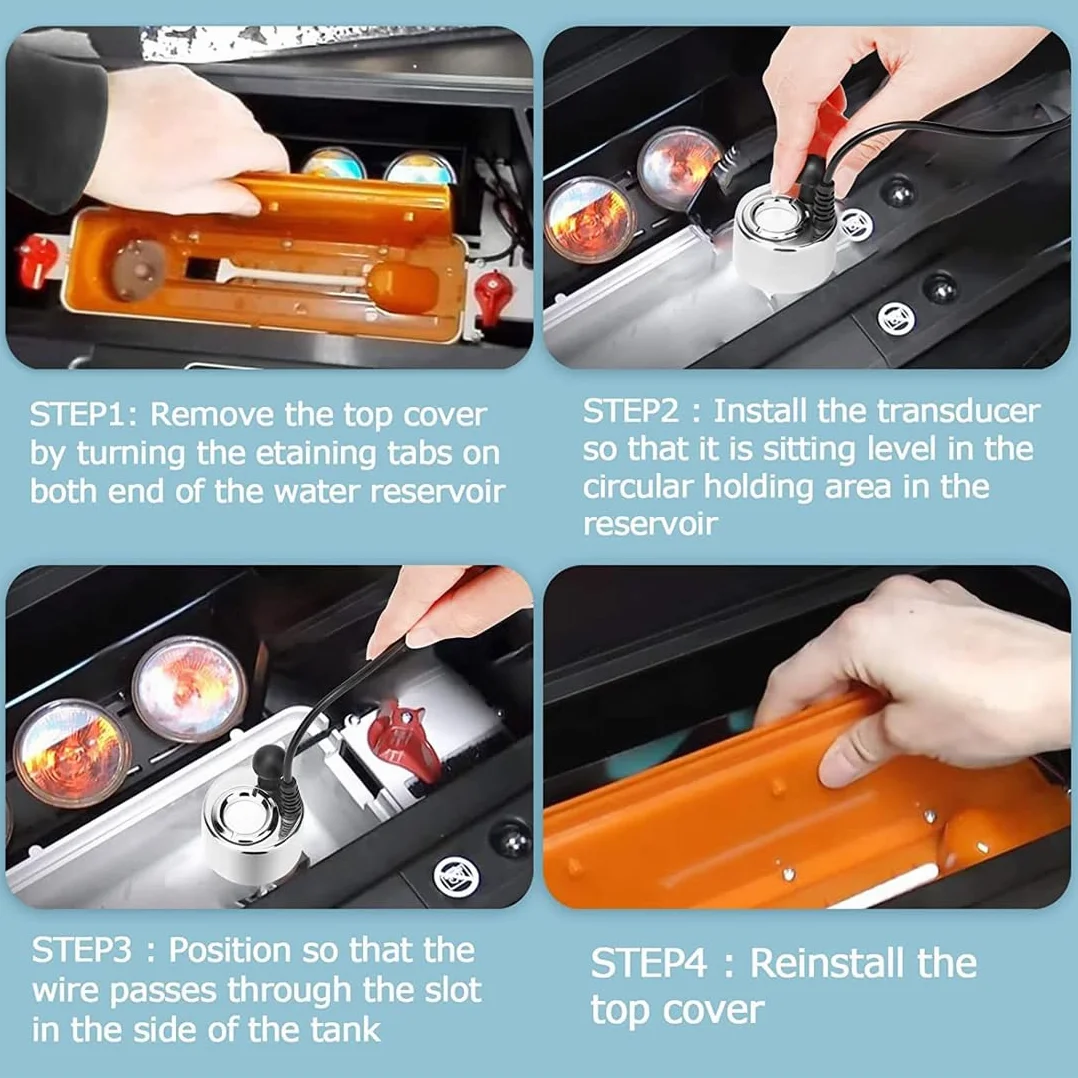 STEP1: Remove the top cover by turning the etaining tabs on both end of the water reservoir

STEP2 : Install the transducer so that it is sitting level in the circular holding area in the reservoir

STEP3 : Position so that the wire passes through the slot in the side of the tank

STEP4 : Reinstall the top cover