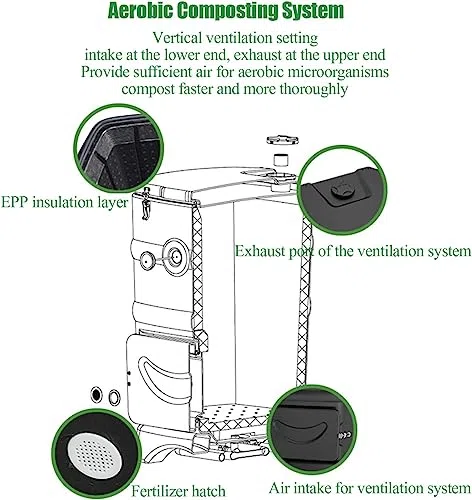 Aerobic Composting System

Vertical ventilation setting
intake at the lower end, exhaust at the upper end
Provide sufficient air for aerobic microorganisms
compost faster and more thoroughly

EPP insulation layer

Exhaust port of the ventilation system

Fertilizer hatch

Air intake for ventilation system