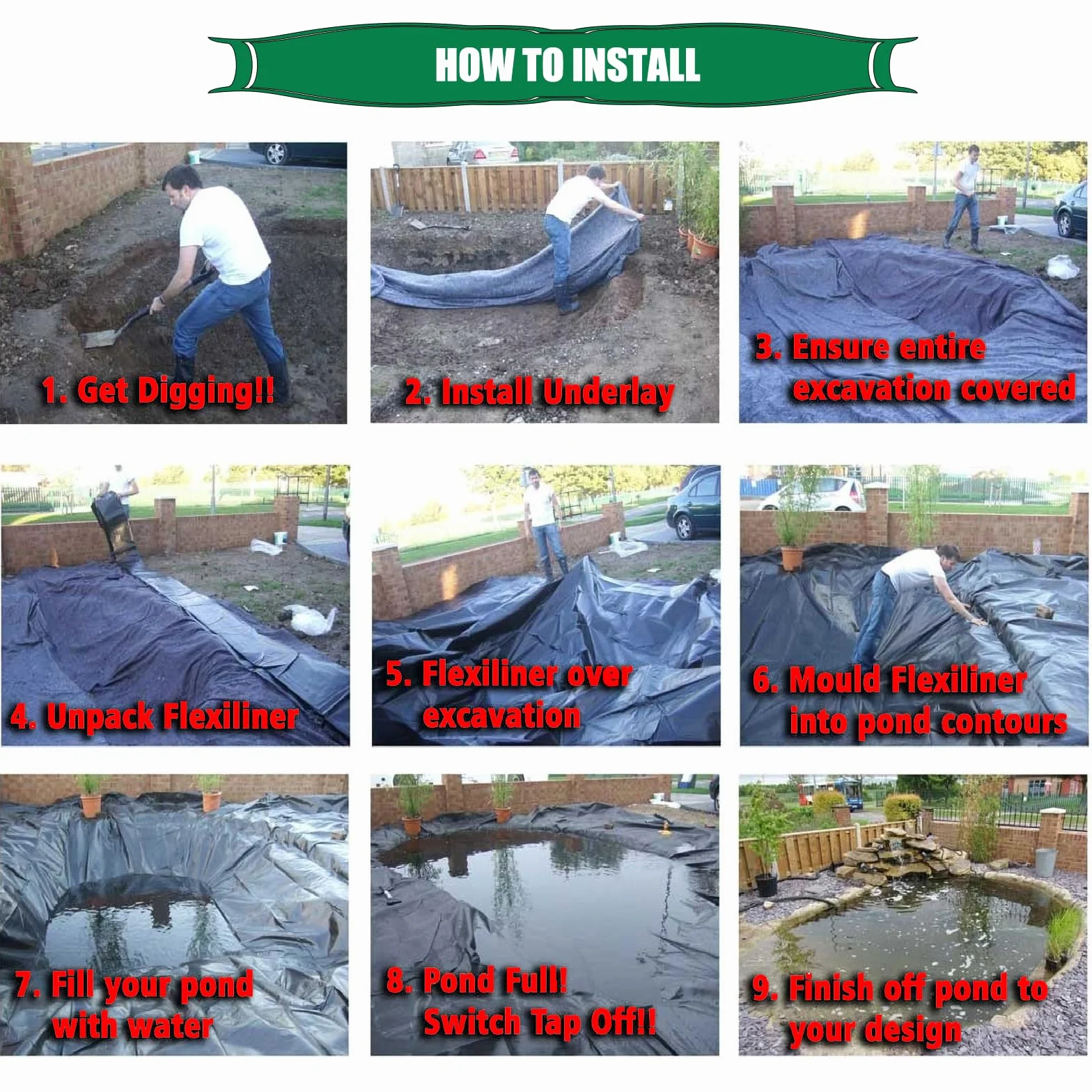 HOW TO INSTALL

1. Get Digging!!

2. Install Underlay

3. Ensure entire excavation covered

4. Unpack Flexiliner

5. Flexiliner over excavation

6. Mould Flexiliner into pond contours

7. Fill your pond with water

8. Pond Full! Switch Tap Off!!

9. Finish off pond to your design