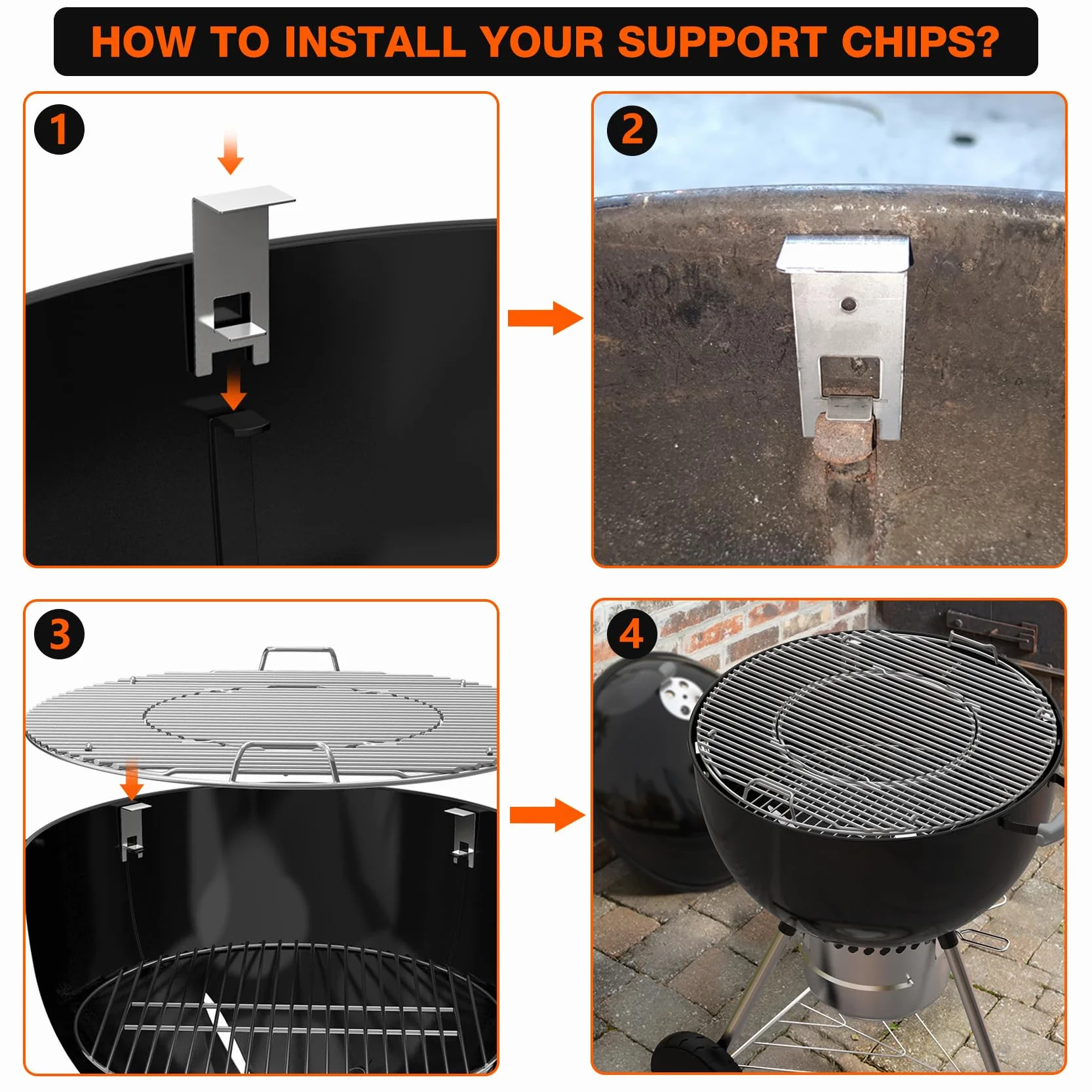 HOW TO INSTALL YOUR SUPPORT CHIPS?

1

2

3

4