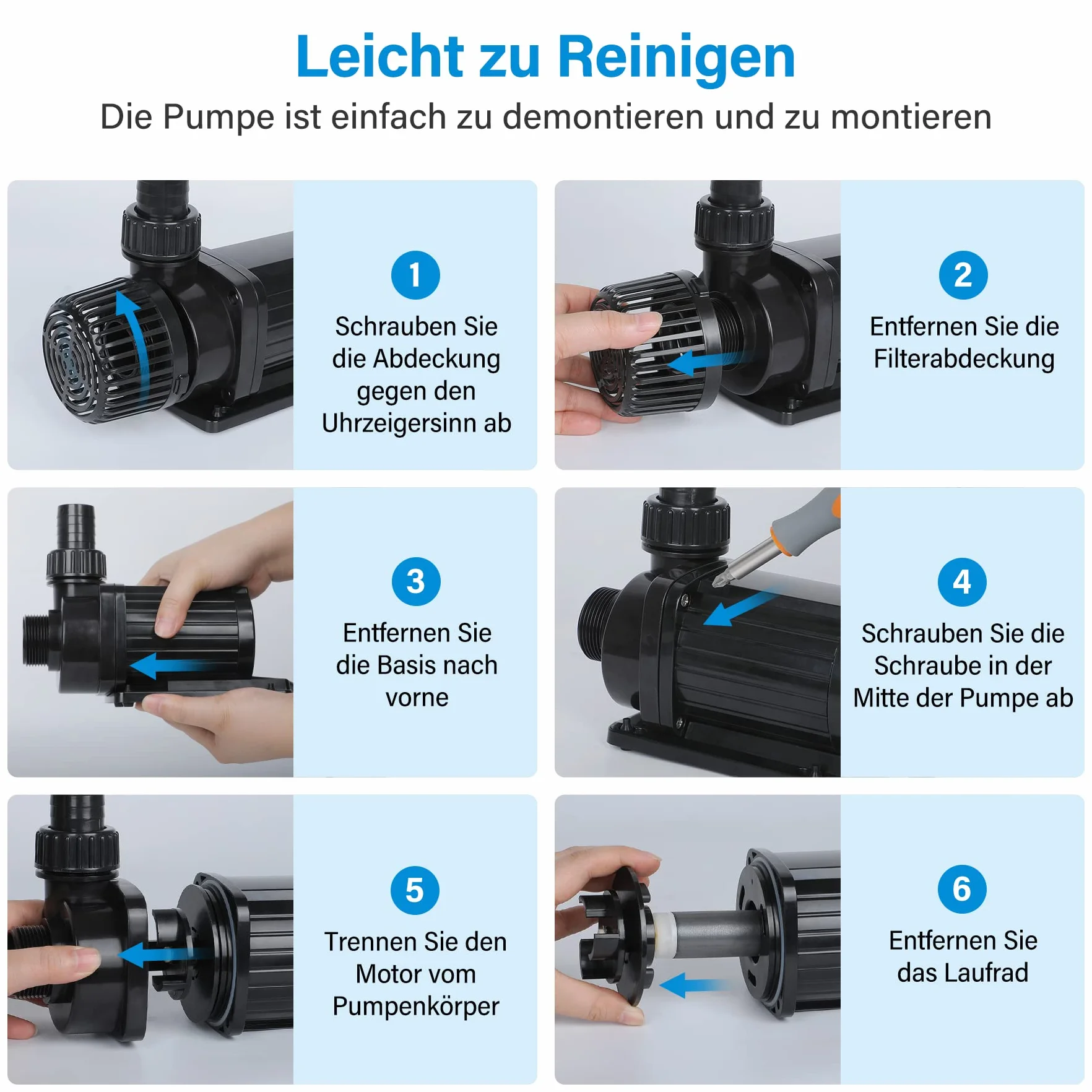 Leicht zu Reinigen

Die Pumpe ist einfach zu demontieren und zu montieren

1

Schrauben Sie die Abdeckung gegen den Uhrzeigersinn ab

2

Entfernen Sie die Filterabdeckung

3

Entfernen Sie die Basis nach vorne

4

Schrauben Sie die Schraube in der Mitte der Pumpe ab

5

Trennen Sie den Motor vom Pumpenkörper

6

Entfernen Sie das Laufrad