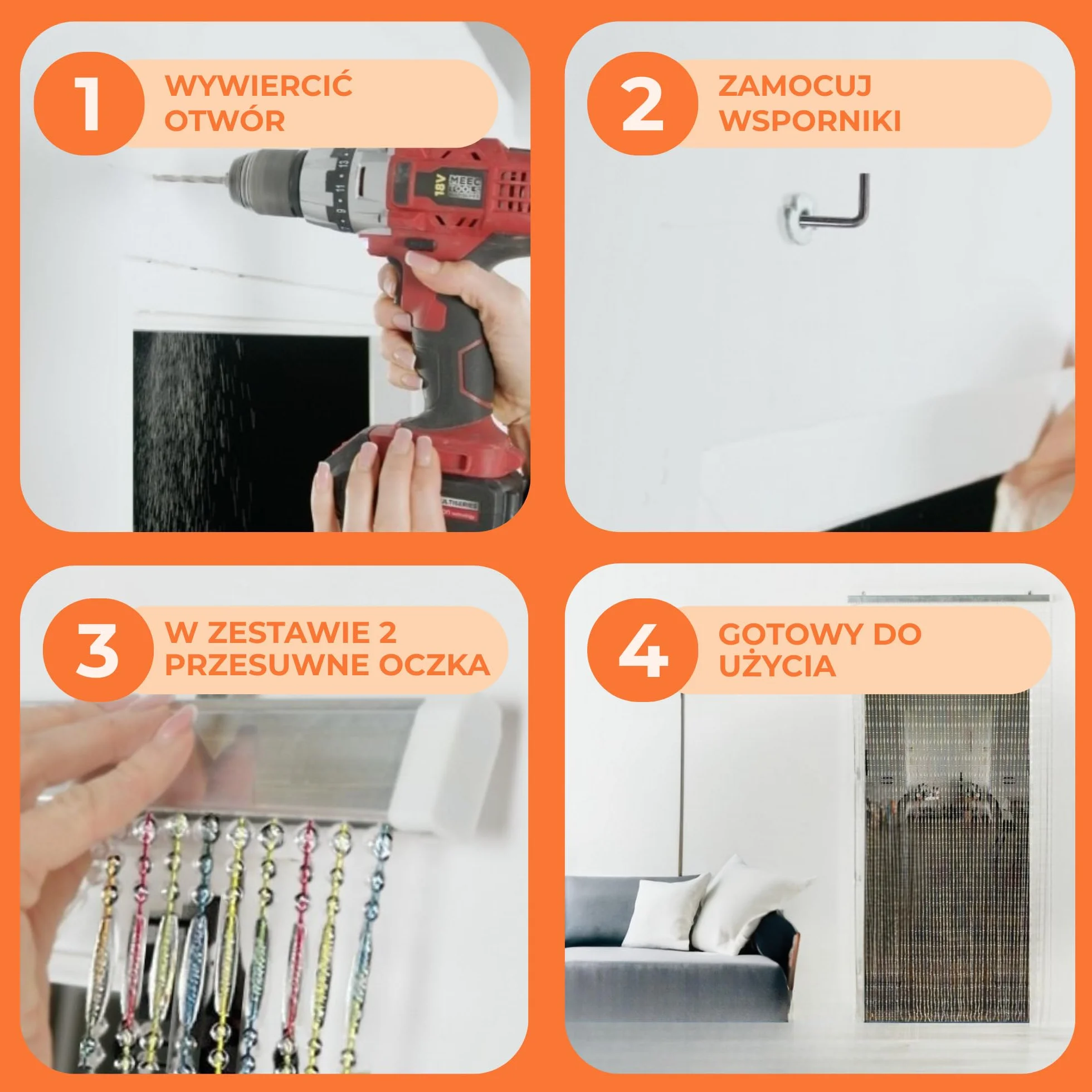 1 WYWIERCIĆ OTWÓR

18V MEEC TOOLS

2 ZAMOCUJ WSPORNIKI

3 W ZESTAWIE 2 PRZESUWNE OCZKA

4 GOTOWY DO UŻYCIA