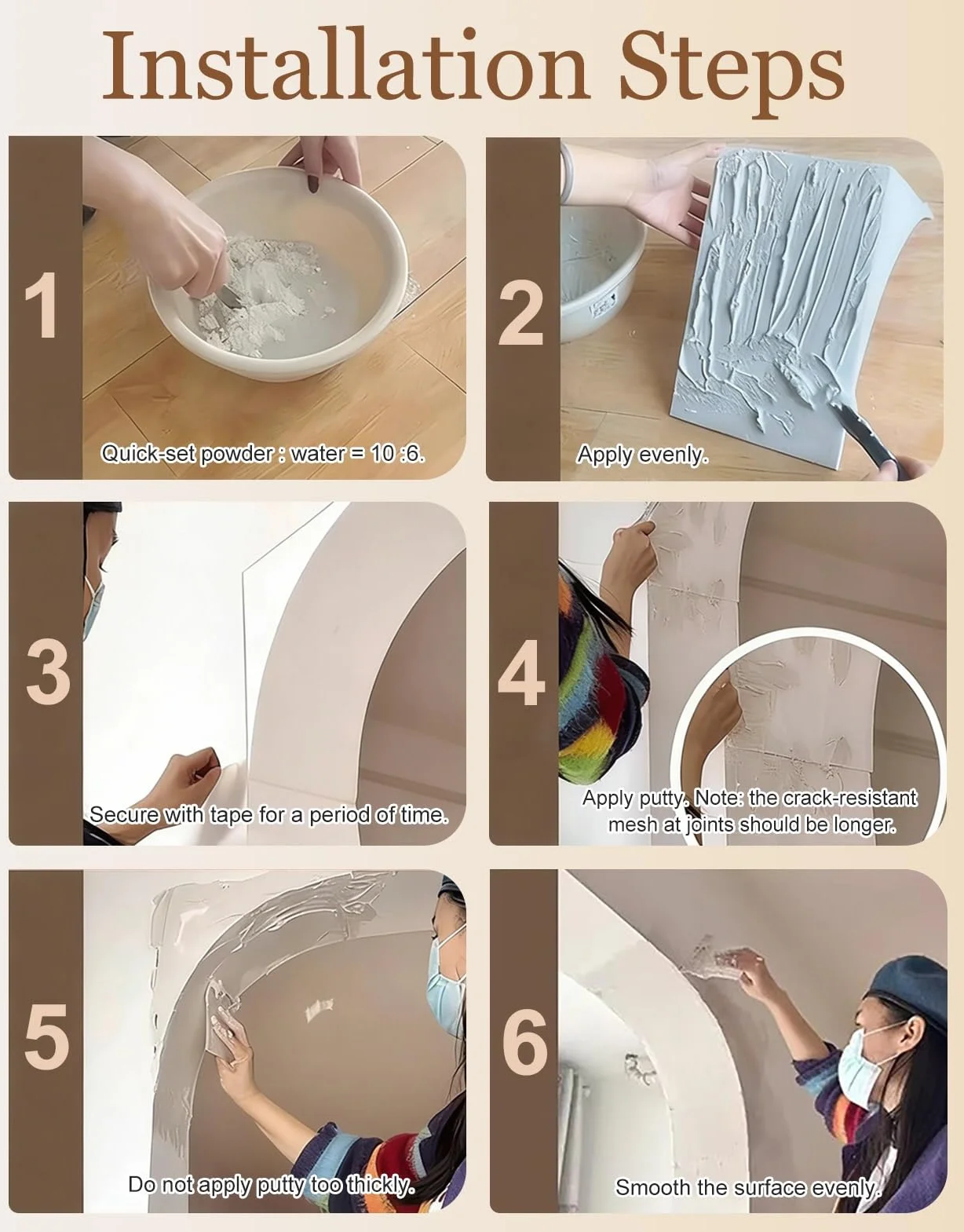 Installation Steps

1

Quick-set powder : water = 10 :6.

2

Apply evenly.

3

Secure with tape for a period of time.

4

Apply putty. Note: the crack-resistant mesh at joints should be longer.

5

Do not apply putty too thickly.

6

Smooth the surface evenly.