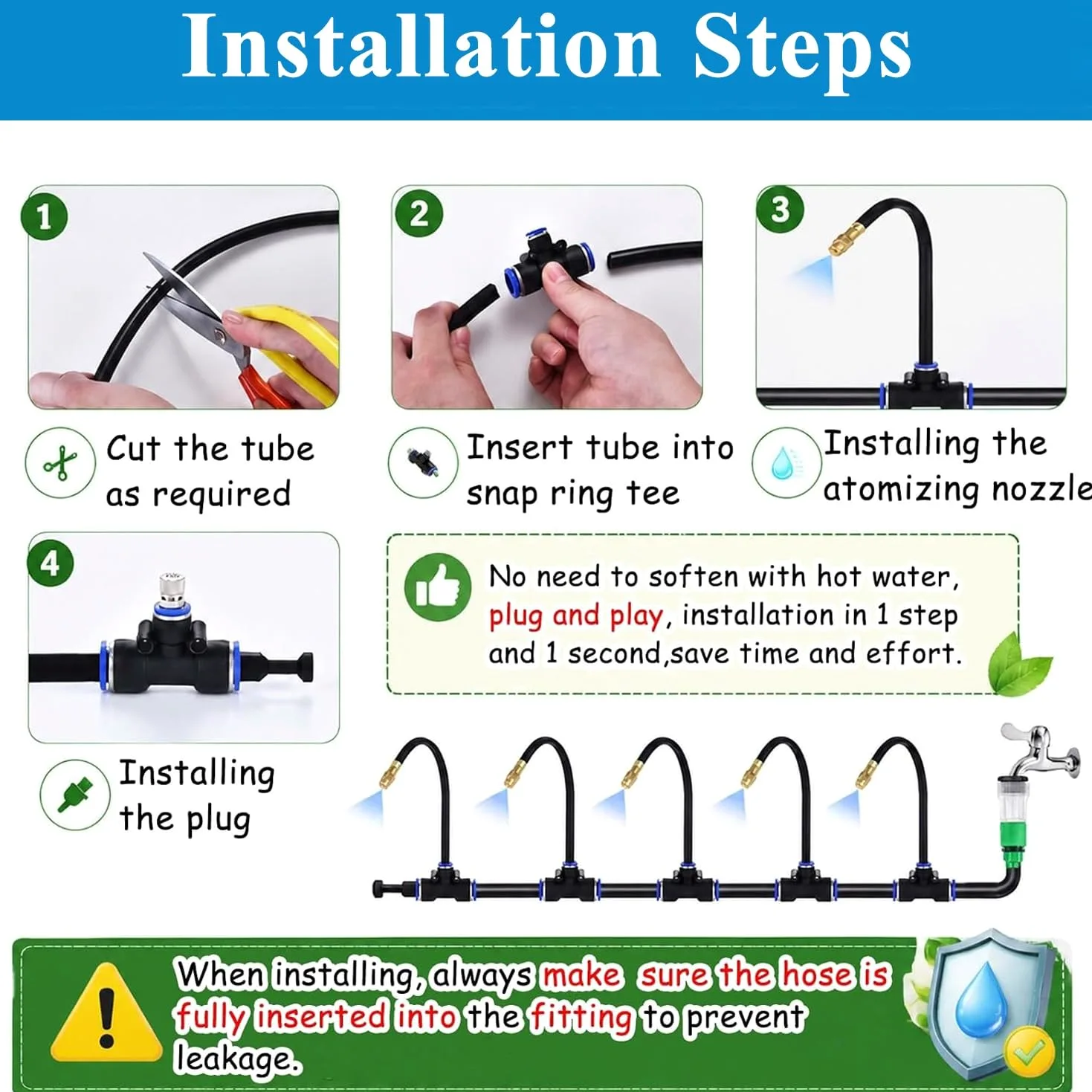 Installation Steps

1

Cut the tube as required

2

Insert tube into snap ring tee

3

Installing the atomizing nozzle

4

Installing the plug

No need to soften with hot water, plug and play, installation in 1 step and 1 second,save time and effort.

When installing, always make sure the hose is fully inserted into the fitting to prevent leakage.