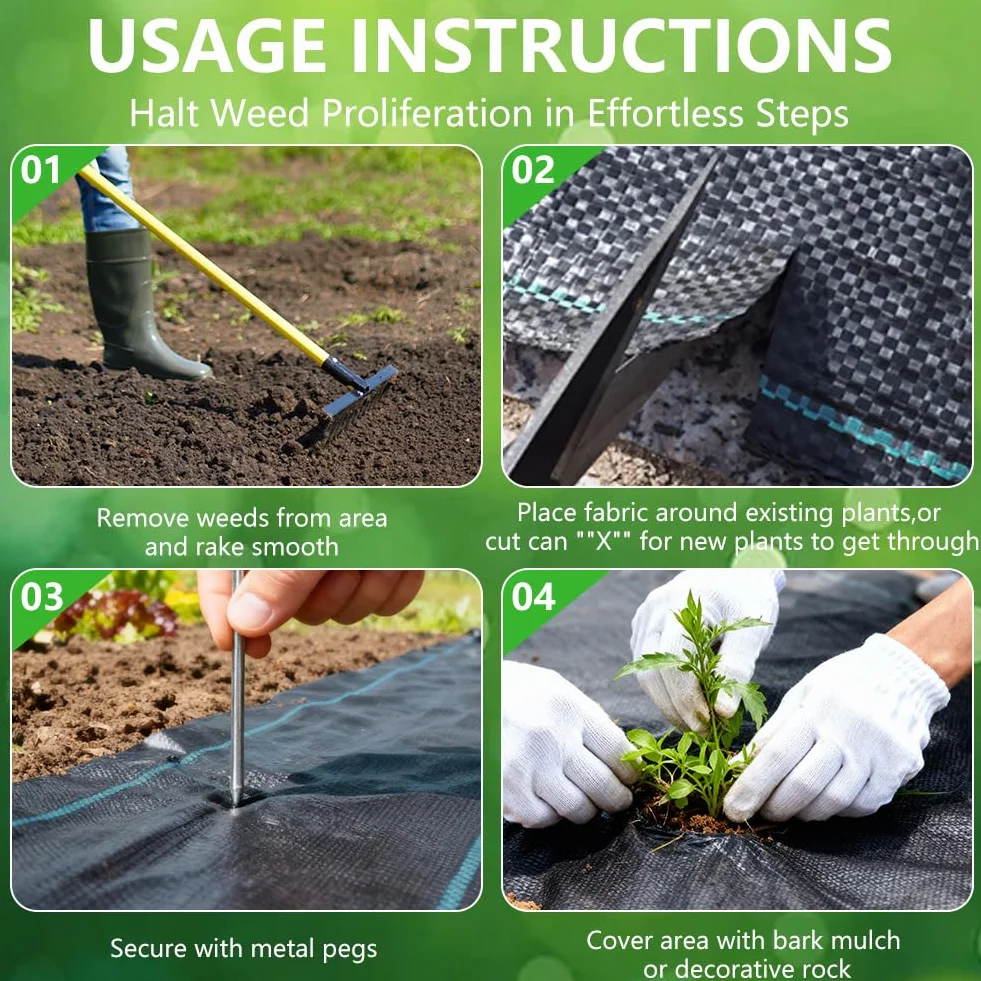 USAGE INSTRUCTIONS
Halt Weed Proliferation in Effortless Steps

01

Remove weeds from area and rake smooth

02

Place fabric around existing plants,or cut can ""X"" for new plants to get through

03

Secure with metal pegs

04

Cover area with bark mulch or decorative rock