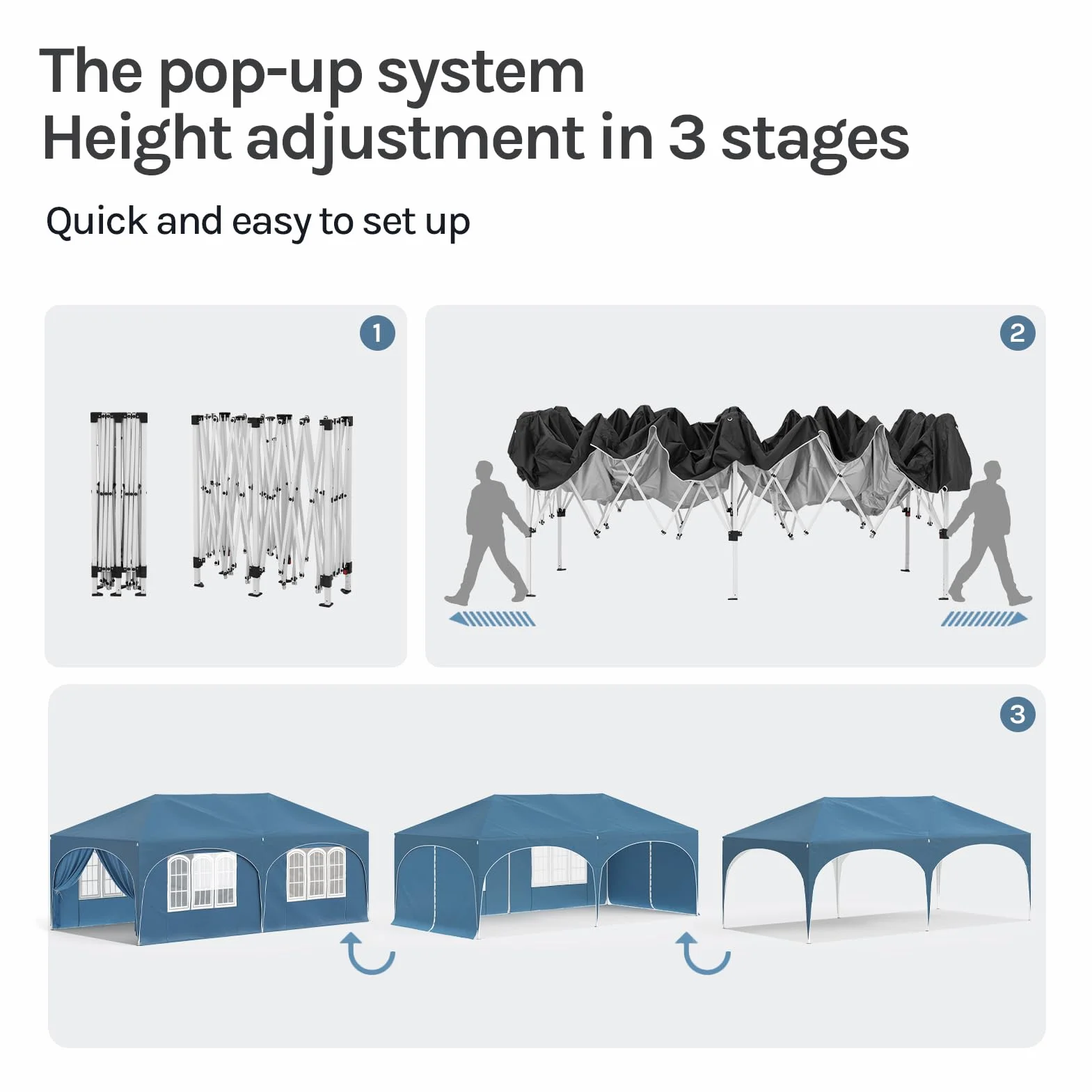 The pop-up system
Height adjustment in 3 stages

Quick and easy to set up

1

2

3