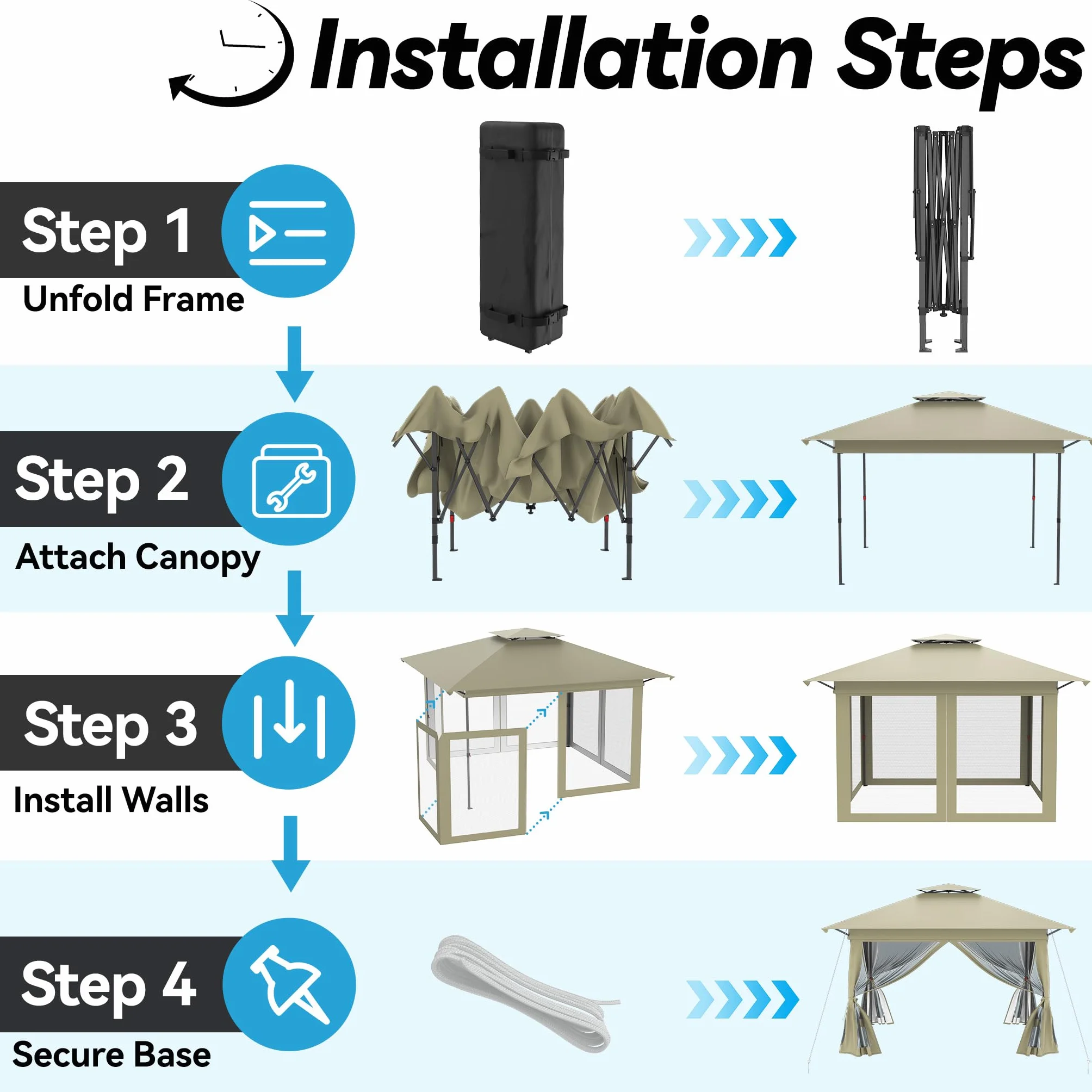 Installation Steps

Step 1
Unfold Frame

Step 2
Attach Canopy

Step 3
Install Walls

Step 4
Secure Base