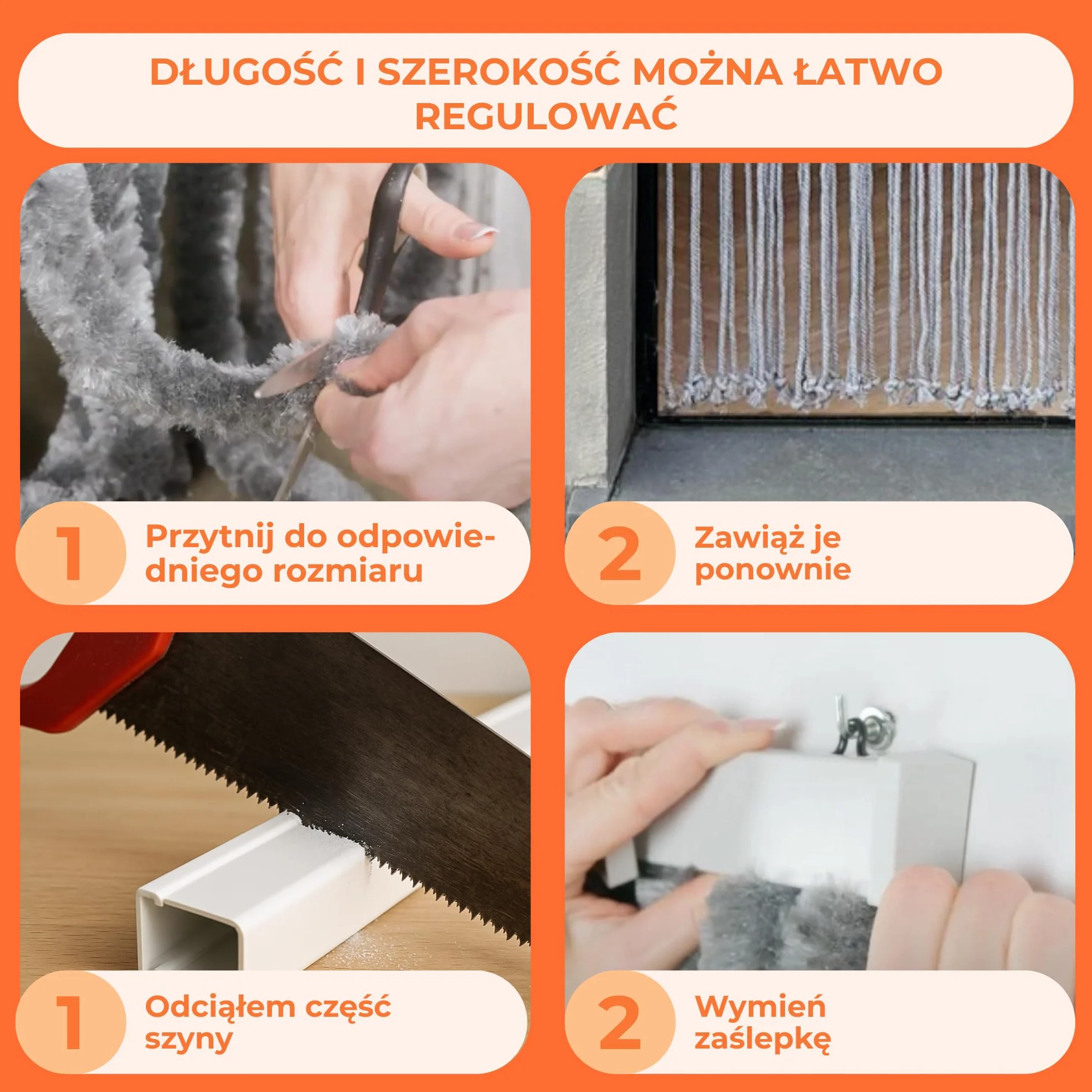 DŁUGOŚĆ I SZEROKOŚĆ MOŻNA ŁATWO REGULOWAĆ

1 Przytnij do odpowiedniego rozmiaru

2 Zawiąż je ponownie

1 Odciąłem część szyny

2 Wymień zaślepkę