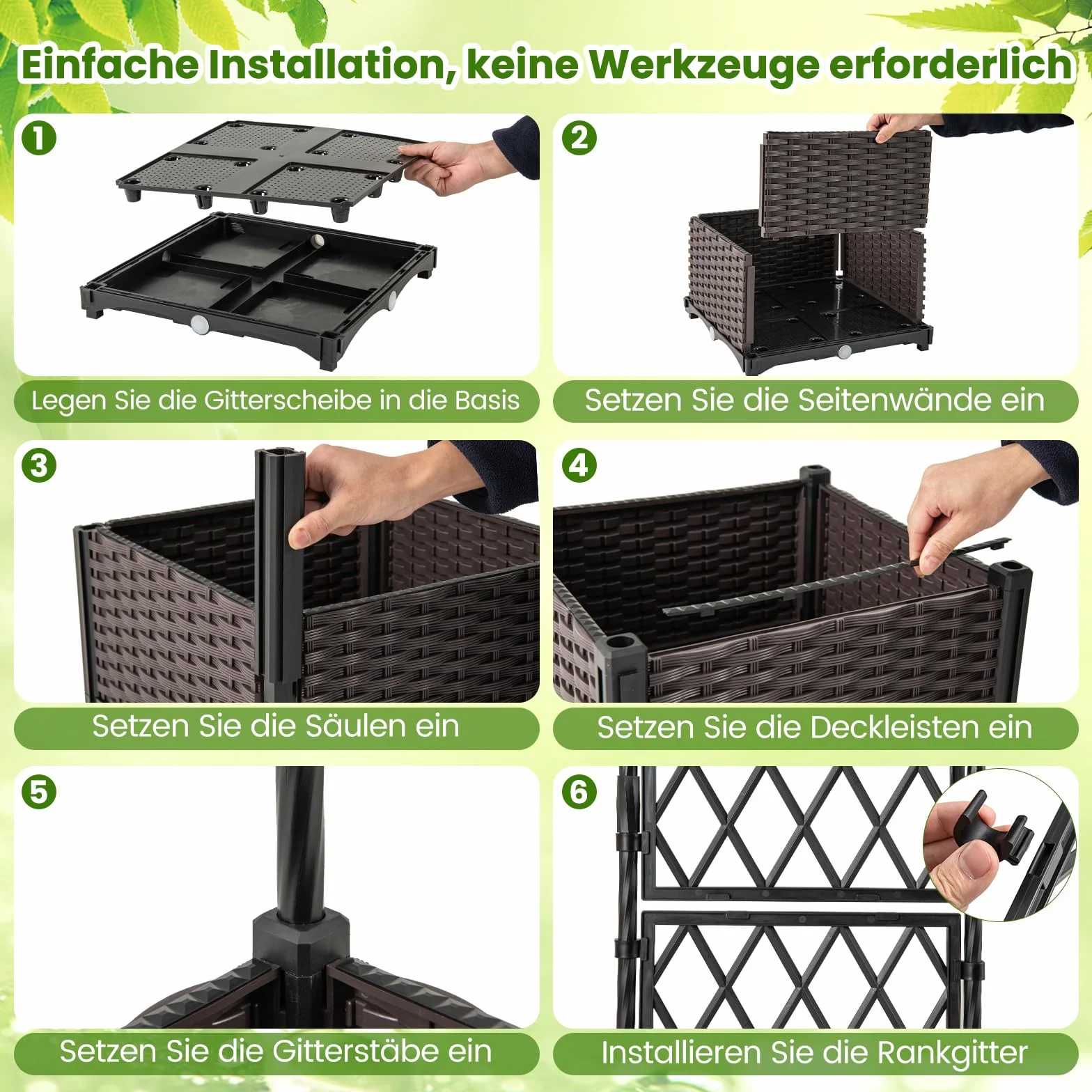 Einfache Installation, keine Werkzeuge erforderlich

1
Legen Sie die Gitterscheibe in die Basis

2
Setzen Sie die Seitenwände ein

3
Setzen Sie die Säulen ein

4
Setzen Sie die Deckleisten ein

5
Setzen Sie die Gitterstäbe ein

6
Installieren Sie die Rankgitter