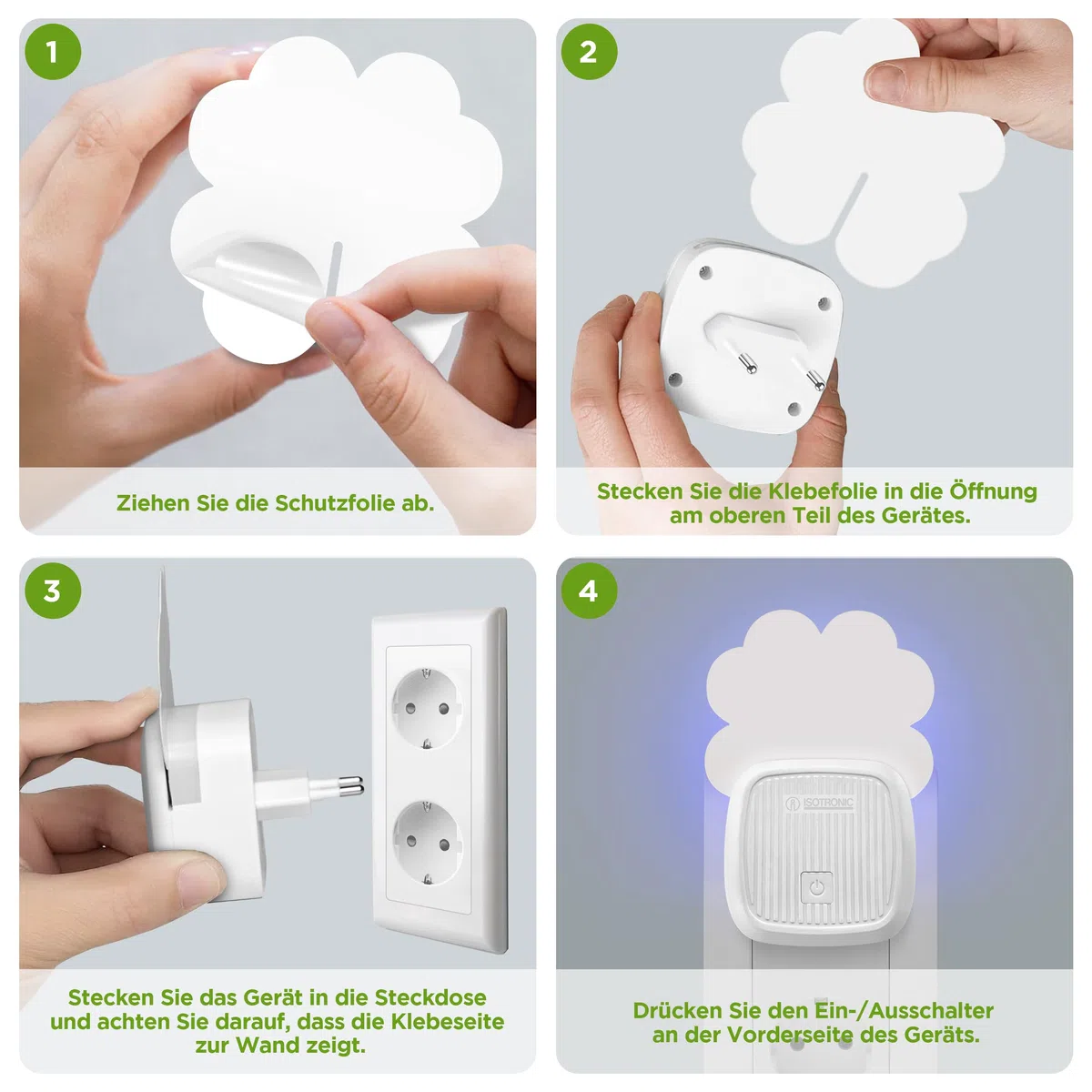 1

Ziehen Sie die Schutzfolie ab.

2

Stecken Sie die Klebefolie in die Öffnung am oberen Teil des Gerätes.

3

Stecken Sie das Gerät in die Steckdose und achten Sie darauf, dass die Klebeseite zur Wand zeigt.

4

ISOTRONIC

Drücken Sie den Ein-/Ausschalter an der Vorderseite des Geräts.