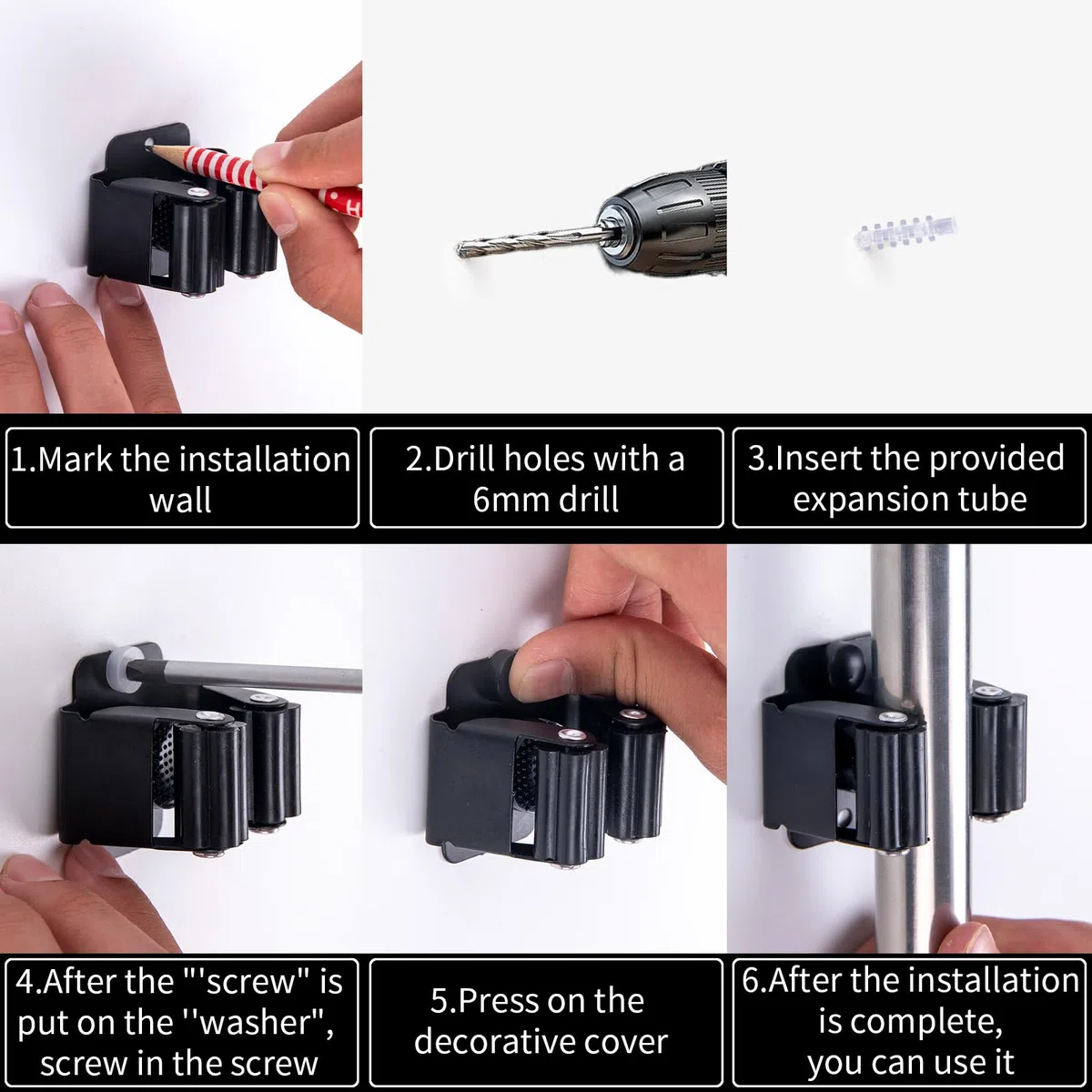 1.Mark the installation wall

2.Drill holes with a 6mm drill

3.Insert the provided expansion tube

4.After the "'screw" is put on the ''washer", screw in the screw

5.Press on the decorative cover

6.After the installation is complete, you can use it