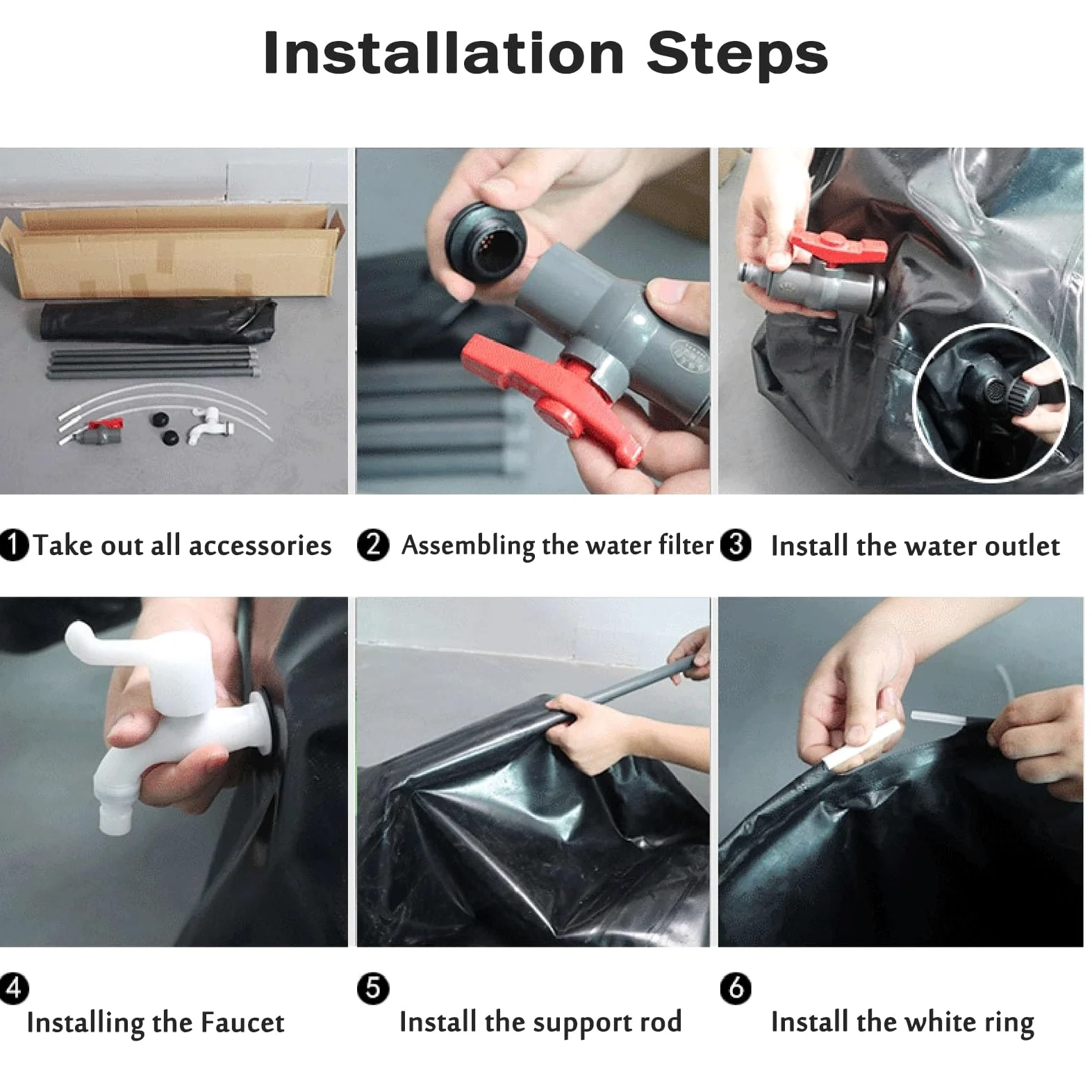 Installation Steps

❶ Take out all accessories

❷ Assembling the water filter

❸ Install the water outlet

❹ Installing the Faucet

❺ Install the support rod

❻ Install the white ring