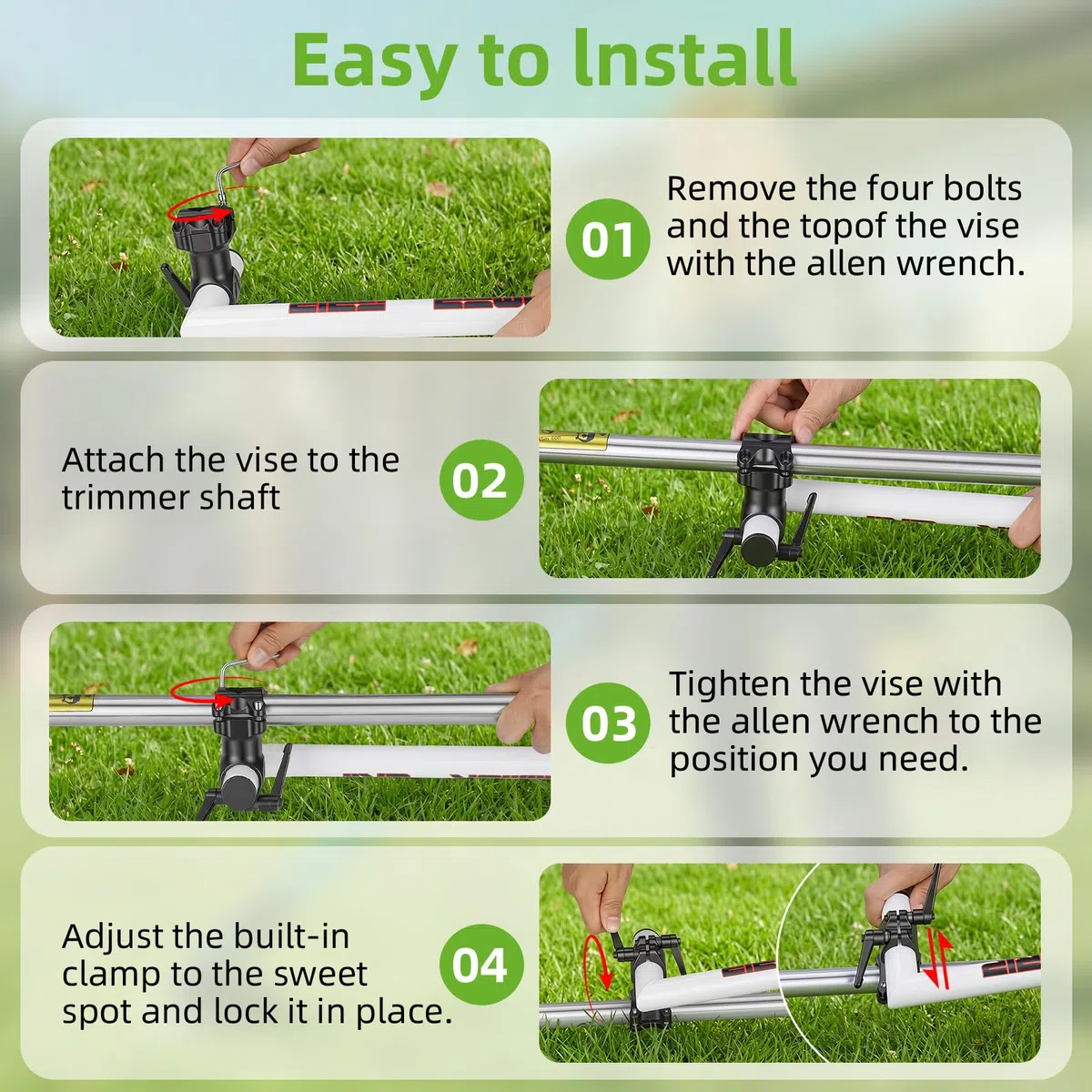 Easy to Install

01
Remove the four bolts and the topof the vise with the allen wrench.

Attach the vise to the trimmer shaft
02

03
Tighten the vise with the allen wrench to the position you need.

Adjust the built-in clamp to the sweet spot and lock it in place.
04