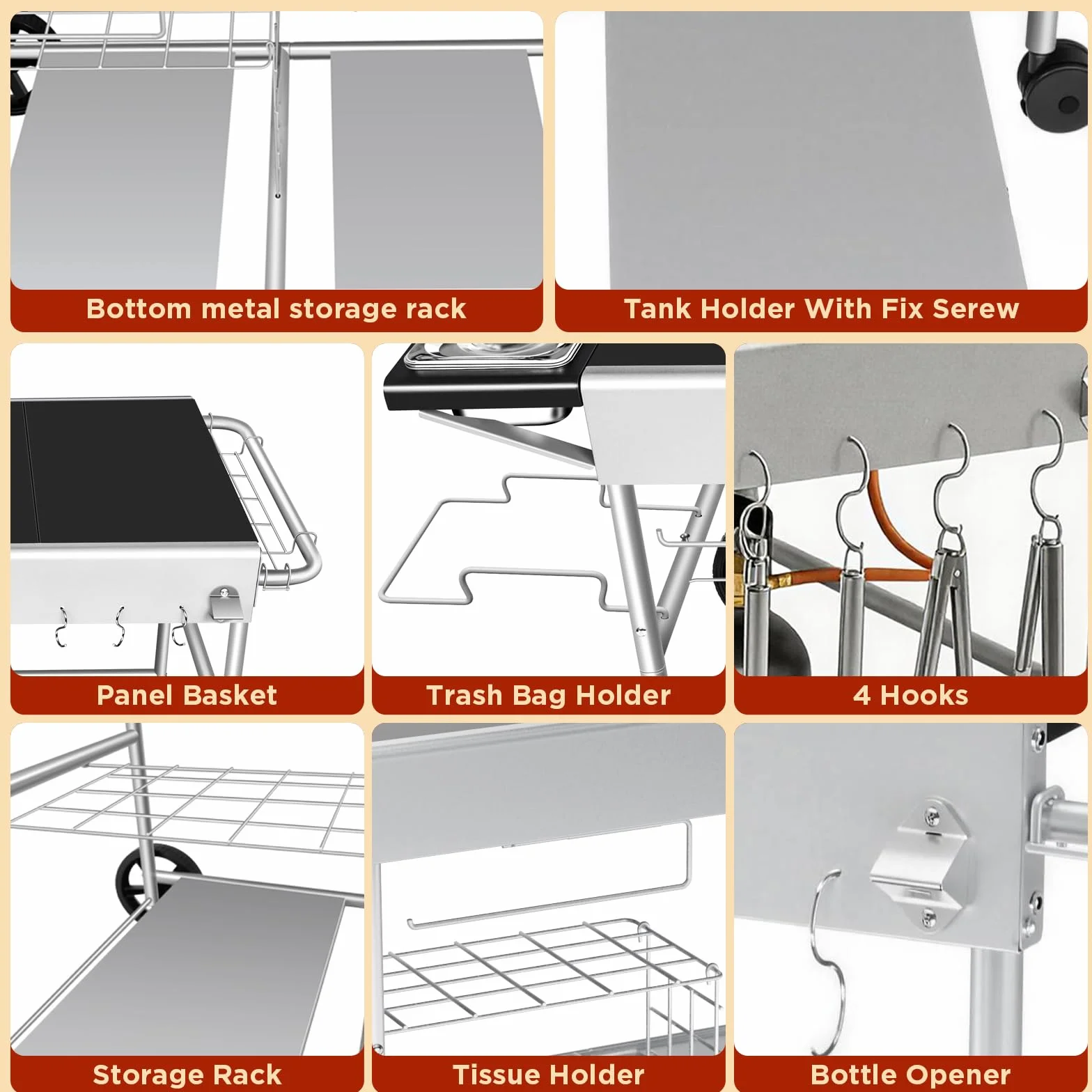 Bottom metal storage rack

Tank Holder With Fix Serew

Panel Basket

Trash Bag Holder

4 Hooks

Storage Rack

Tissue Holder

Bottle Opener