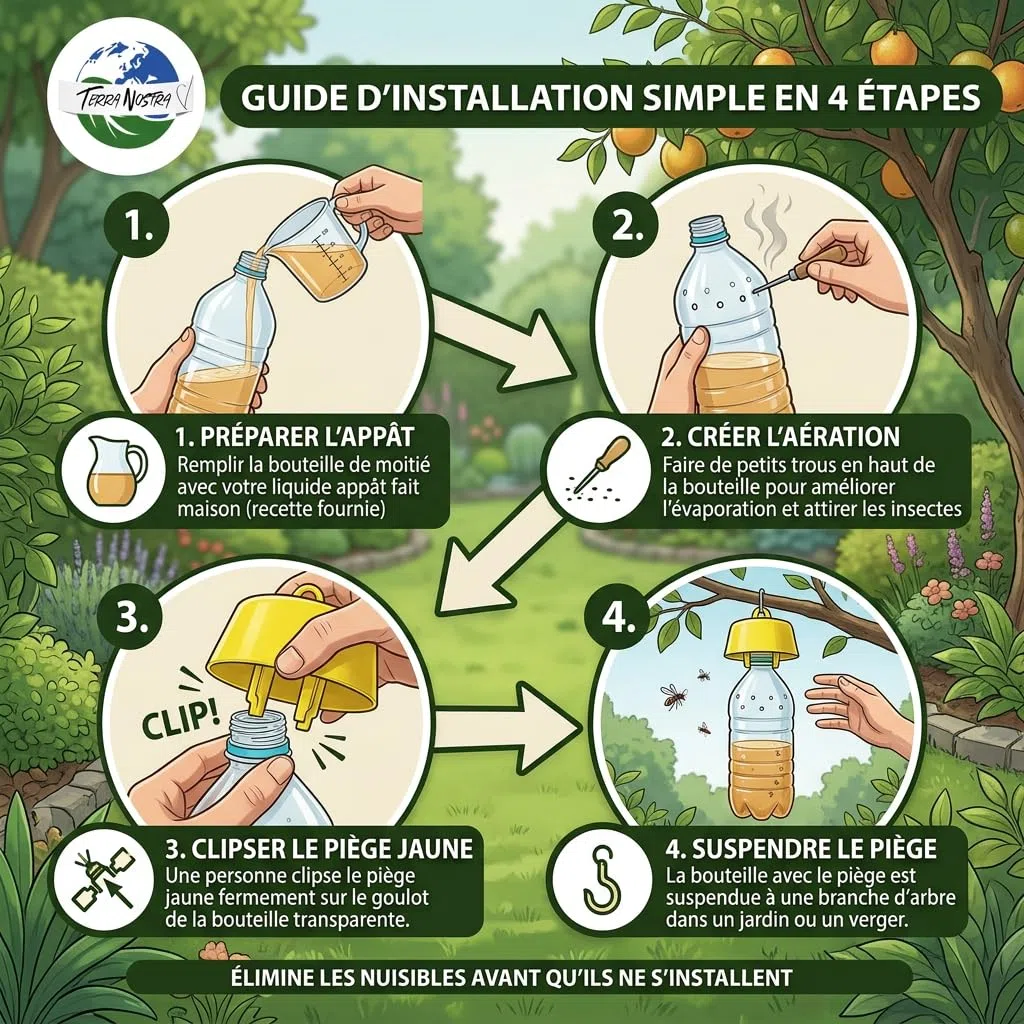 TERRA NOSTRA

GUIDE D'INSTALLATION SIMPLE EN 4 ÉTAPES

1.

2.

1. PRÉPARER L'APPÂT
Remplir la bouteille de moitié avec votre liquide appât fait maison (recette fournie)

2. CRÉER L'AÉRATION
Faire de petits trous en haut de la bouteille pour améliorer l'évaporation et attirer les insectes

3.

CLIP!

4.

3. CLIPSER LE PIÈGE JAUNE
Une personne clipse le piège jaune fermement sur le goulot de la bouteille transparente.

4. SUSPENDRE LE PIÈGE
La bouteille avec le piège est suspendue à une branche d'arbre dans un jardin ou un verger.

ÉLIMINE LES NUISIBLES AVANT QU'ILS NE S'INSTALLENT