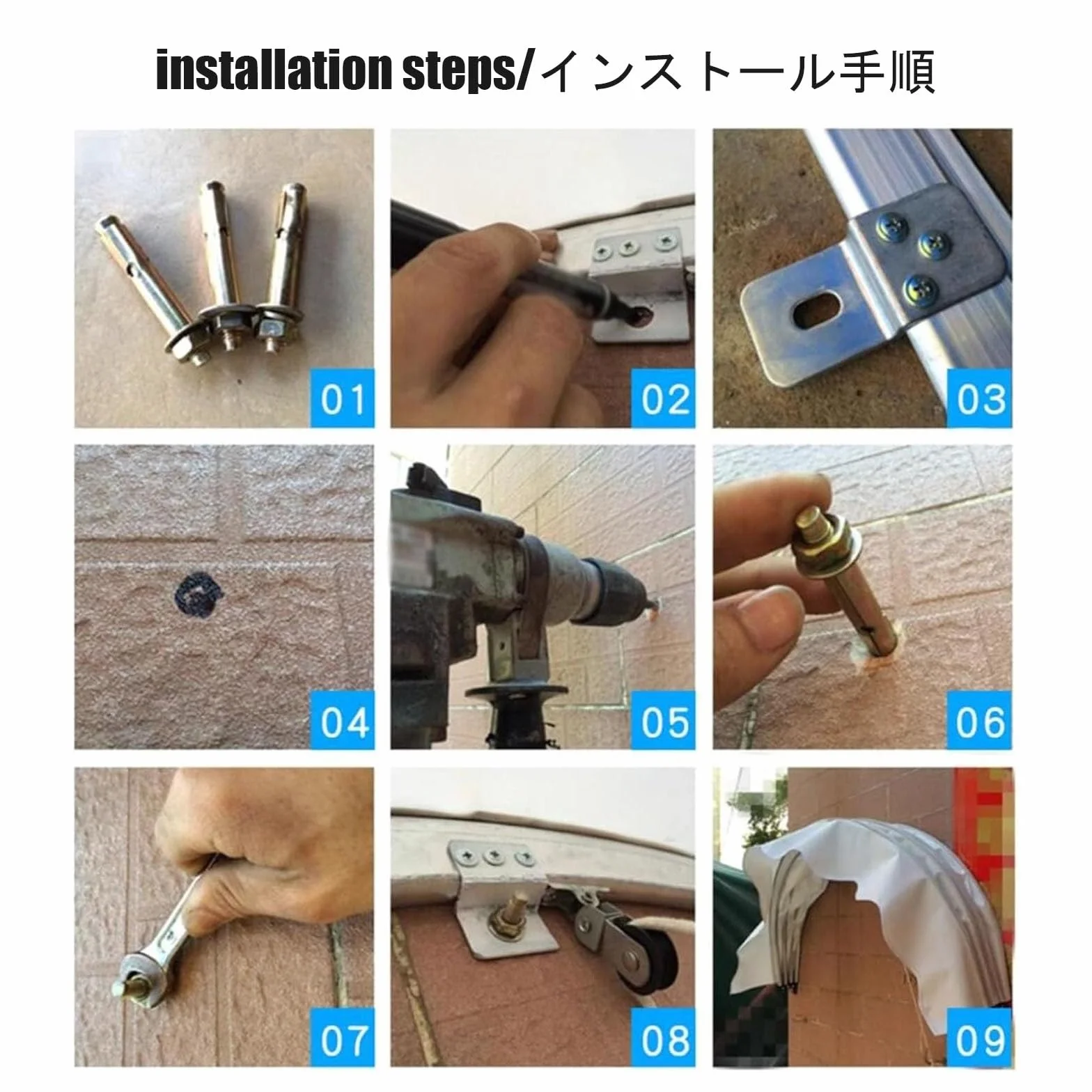 installation steps/インストール手順

01

02

03

04

05

06

07

08

09