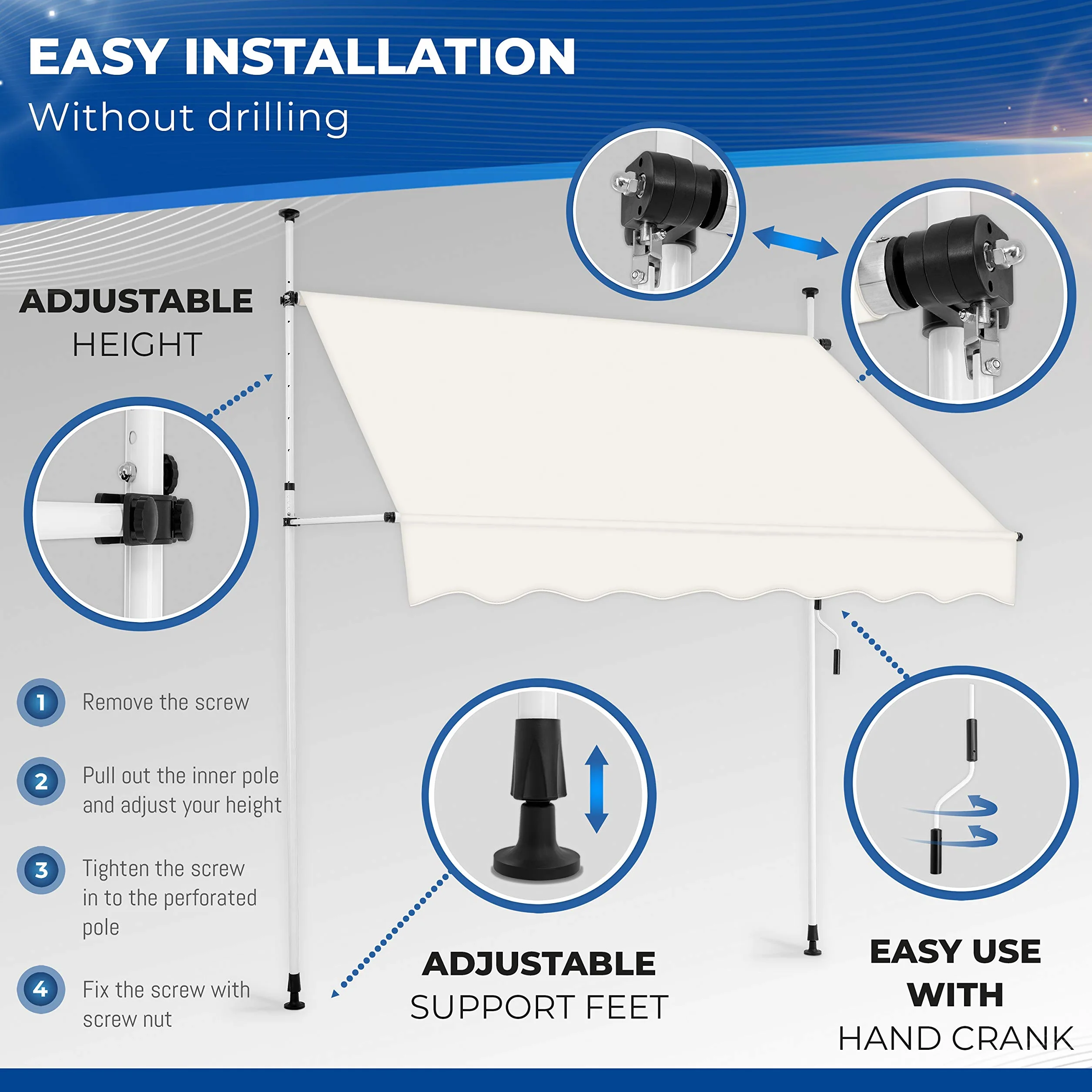 EASY INSTALLATION
Without drilling

ADJUSTABLE
HEIGHT

1 Remove the screw

2 Pull out the inner pole and adjust your height

3 Tighten the screw in to the perforated pole

4 Fix the screw with screw nut

ADJUSTABLE
SUPPORT FEET

EASY USE
WITH
HAND CRANK