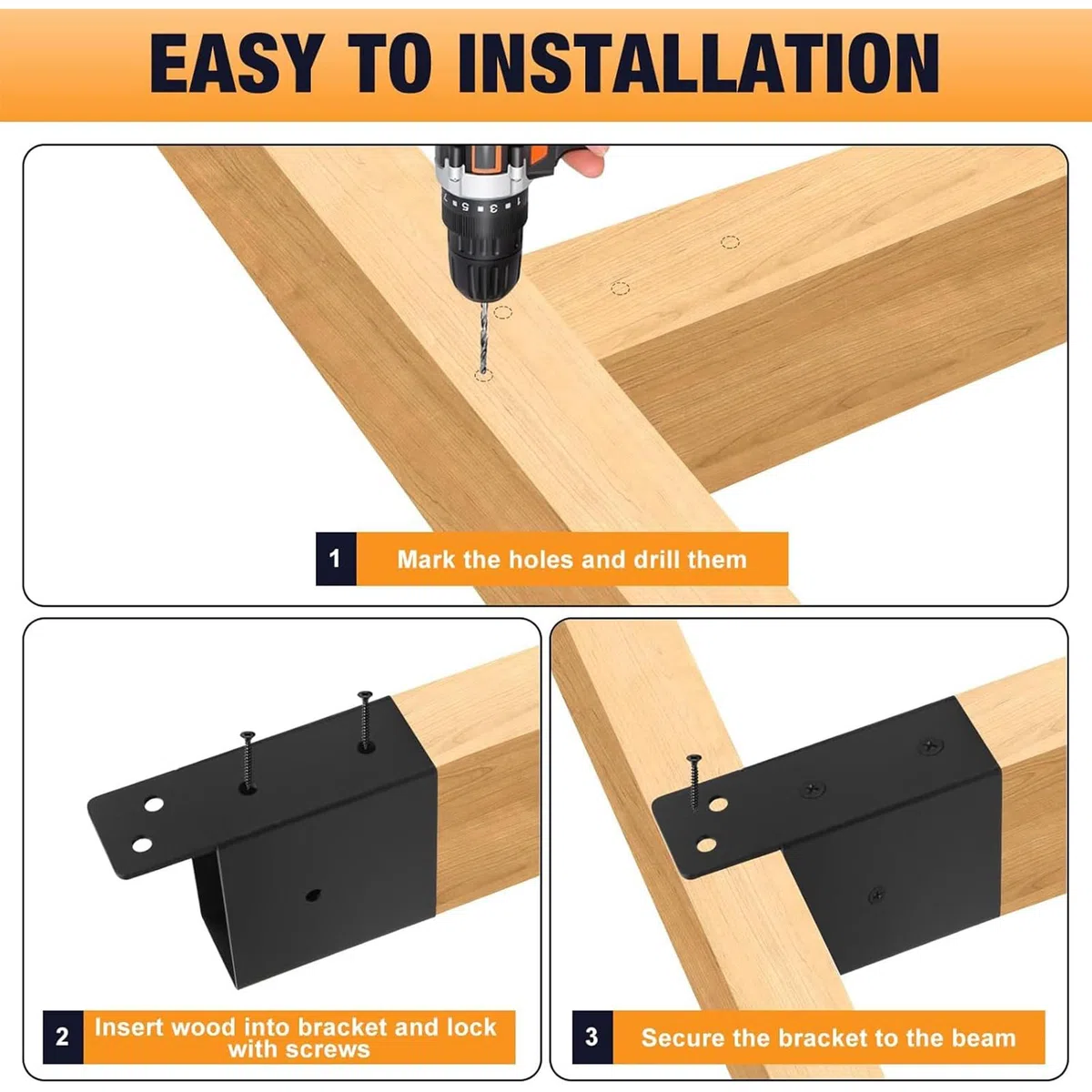 EASY TO INSTALLATION

1 Mark the holes and drill them

2 Insert wood into bracket and lock with screws

3 Secure the bracket to the beam