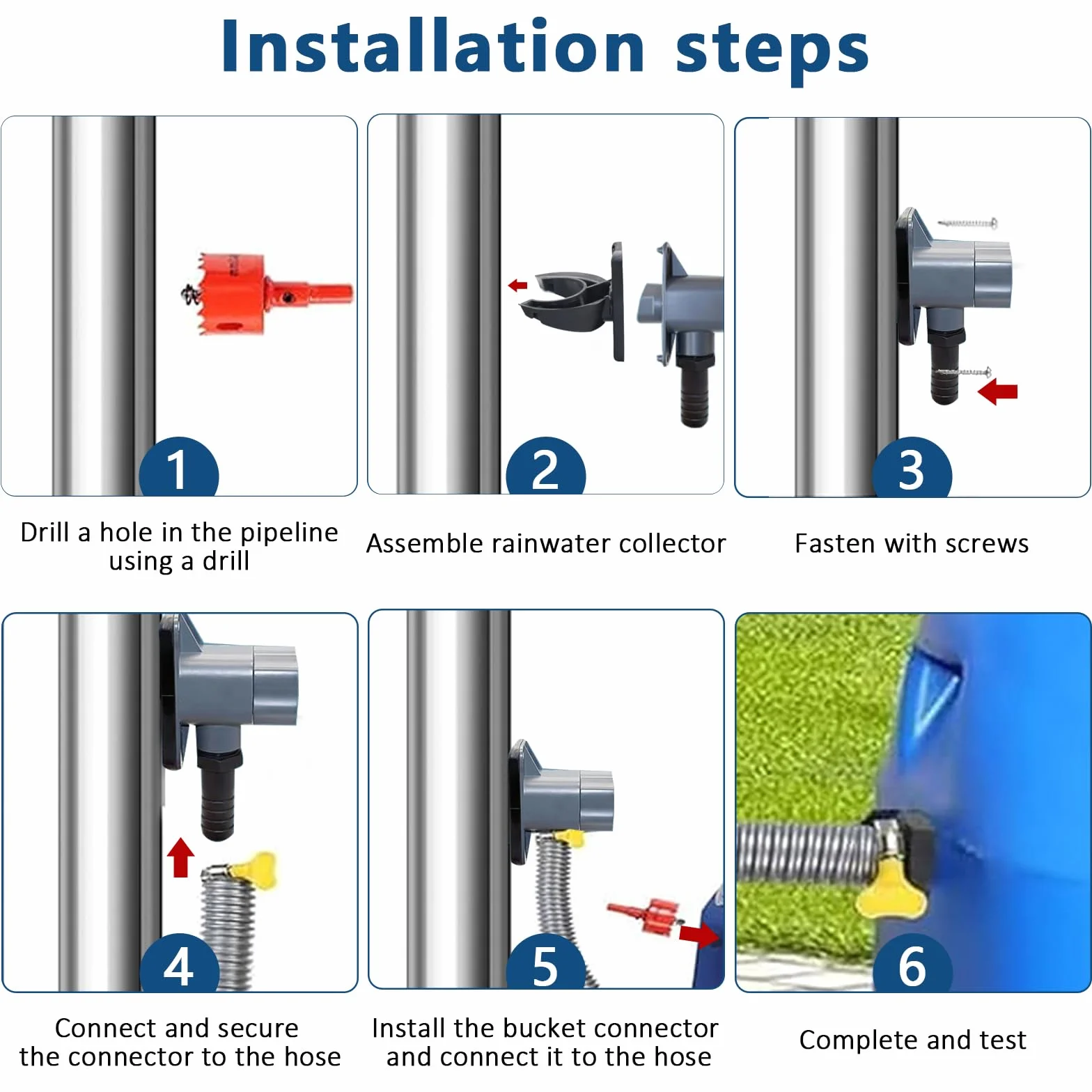 Installation steps

1

Drill a hole in the pipeline using a drill

2

Assemble rainwater collector

3

Fasten with screws

4

Connect and secure the connector to the hose

5

Install the bucket connector and connect it to the hose

6

Complete and test