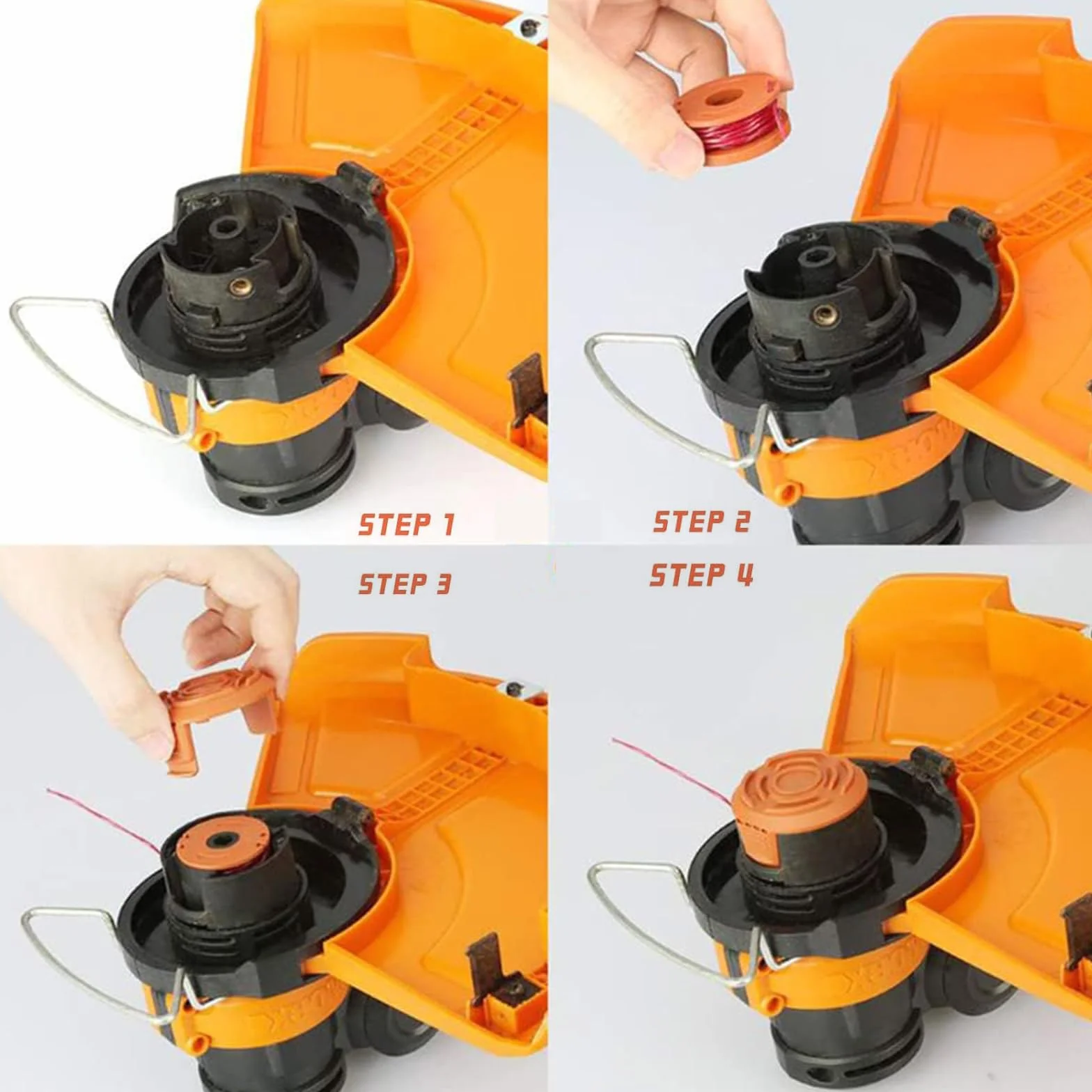 STEP 1

STEP 2

STEP 3

STEP 4