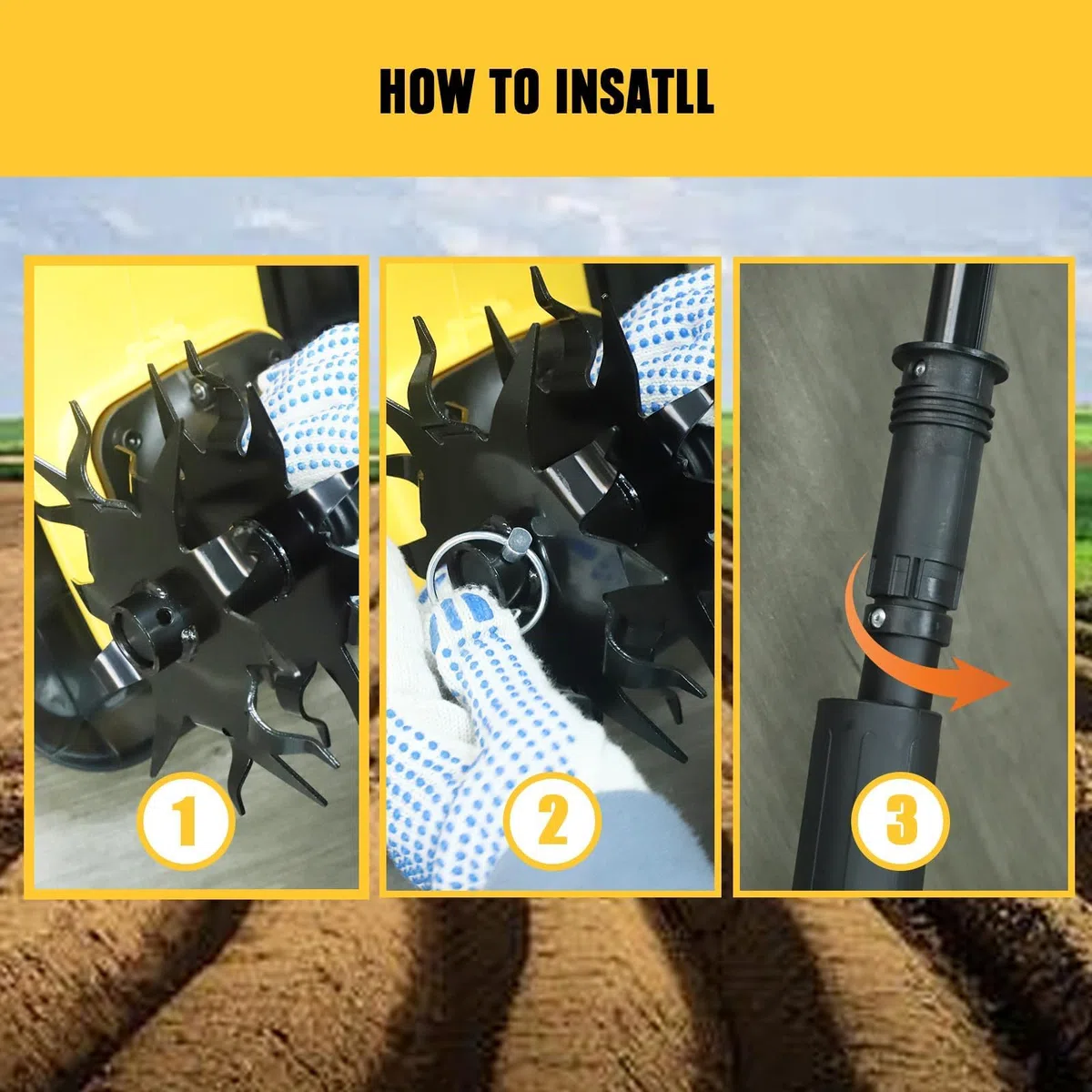 HOW TO INSATLL

1

2

3