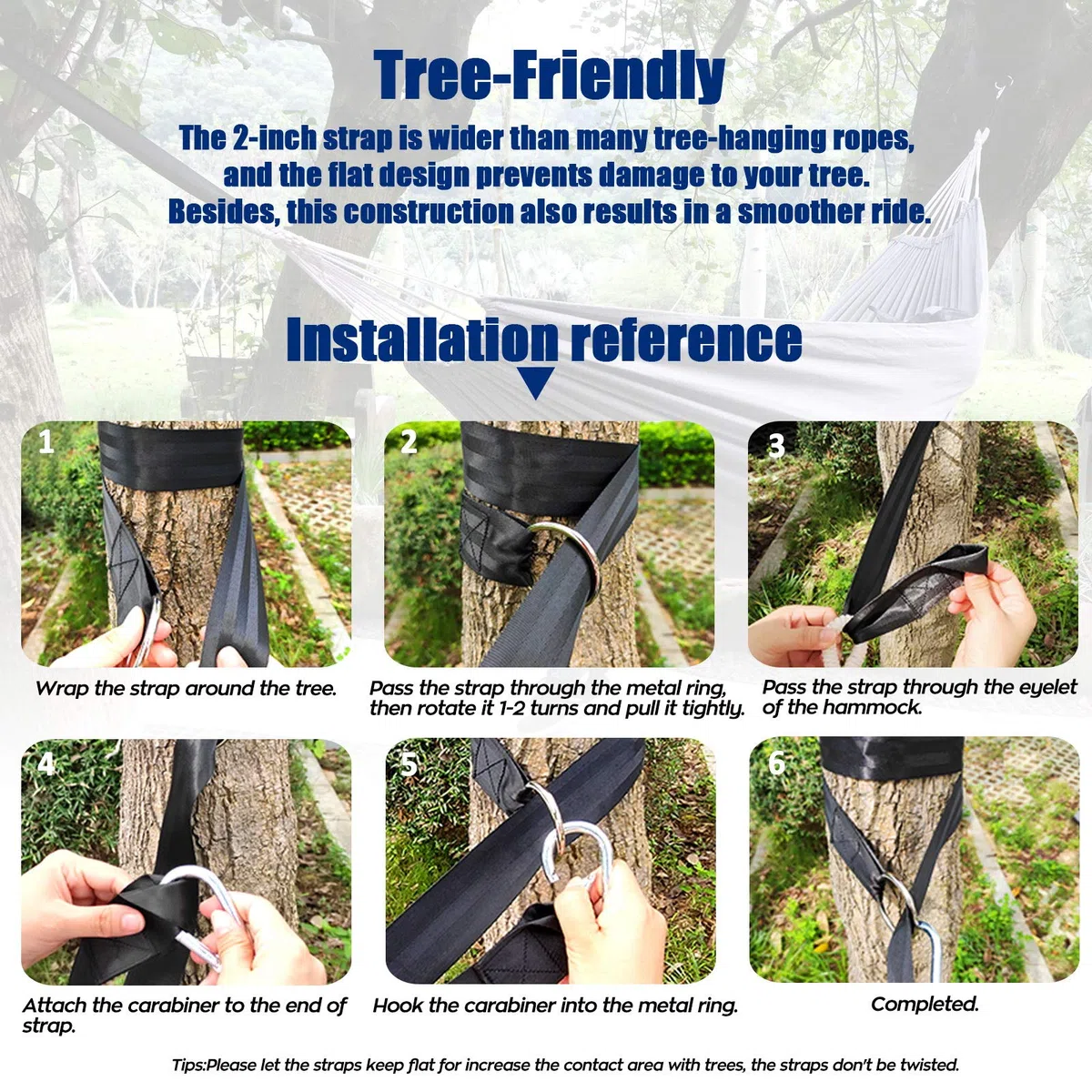 Tree-Friendly

The 2-inch strap is wider than many tree-hanging ropes, and the flat design prevents damage to your tree. Besides, this construction also results in a smoother ride.

Installation reference

1

Wrap the strap around the tree.

2

Pass the strap through the metal ring, then rotate it 1-2 turns and pull it tightly.

3

Pass the strap through the eyelet of the hammock.

4

Attach the carabiner to the end of strap.

5

Hook the carabiner into the metal ring.

6

Completed.

Tips:Please let the straps keep flat for increase the contact area with trees, the straps don't be twisted.