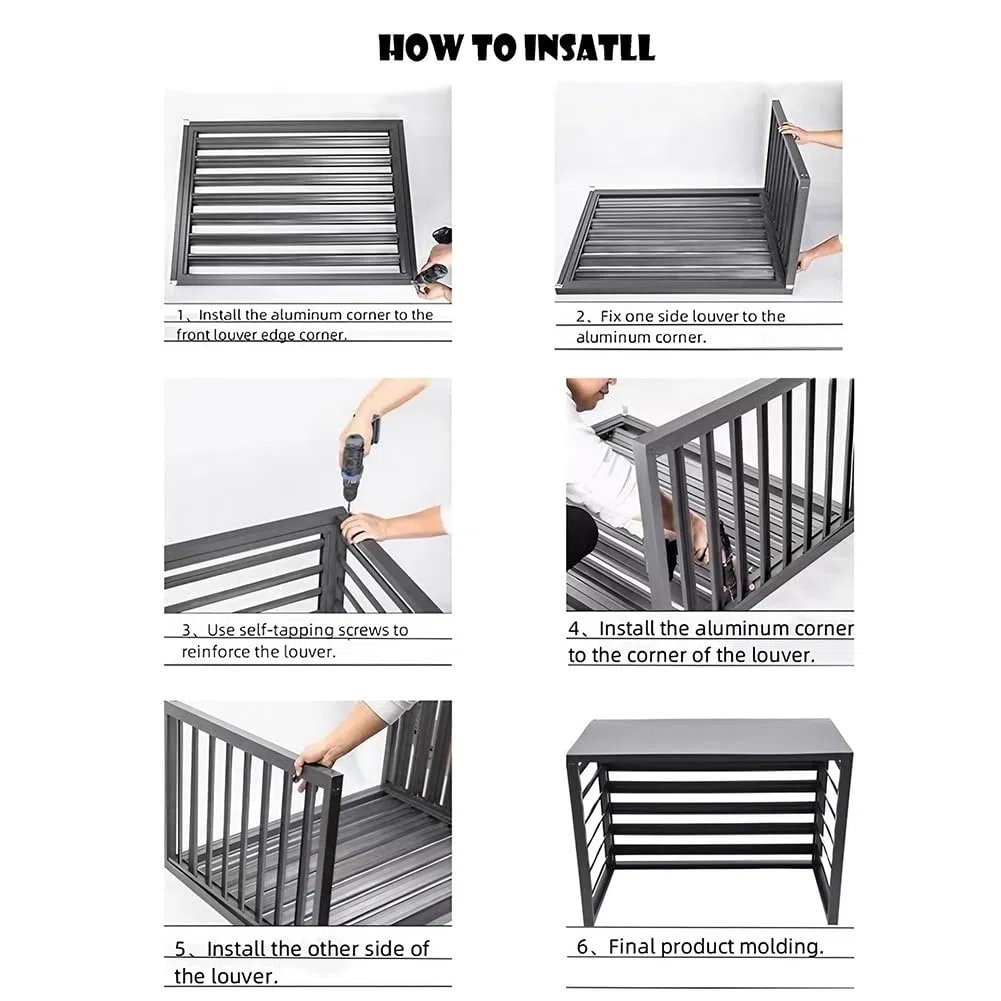 HOW TO INSATLL

1、Install the aluminum corner to the front louver edge corner.

2、Fix one side louver to the aluminum corner.

3、Use self-tapping screws to reinforce the louver.

4、Install the aluminum corner to the corner of the louver.

5、Install the other side of the louver.

6、Final product molding.