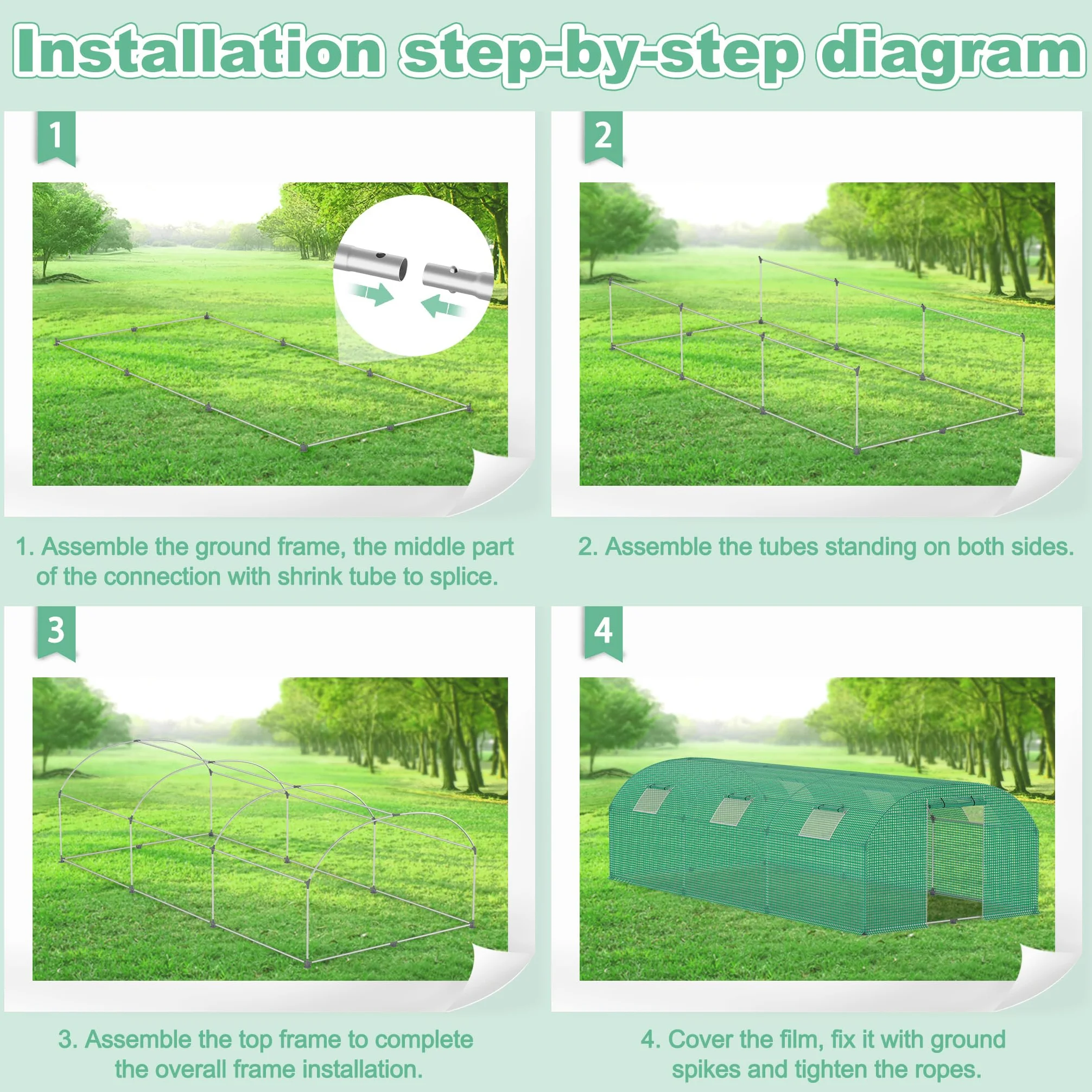 Installation step-by-step diagram

1

1. Assemble the ground frame, the middle part of the connection with shrink tube to splice.

2

2. Assemble the tubes standing on both sides.

3

3. Assemble the top frame to complete the overall frame installation.

4

4. Cover the film, fix it with ground spikes and tighten the ropes.